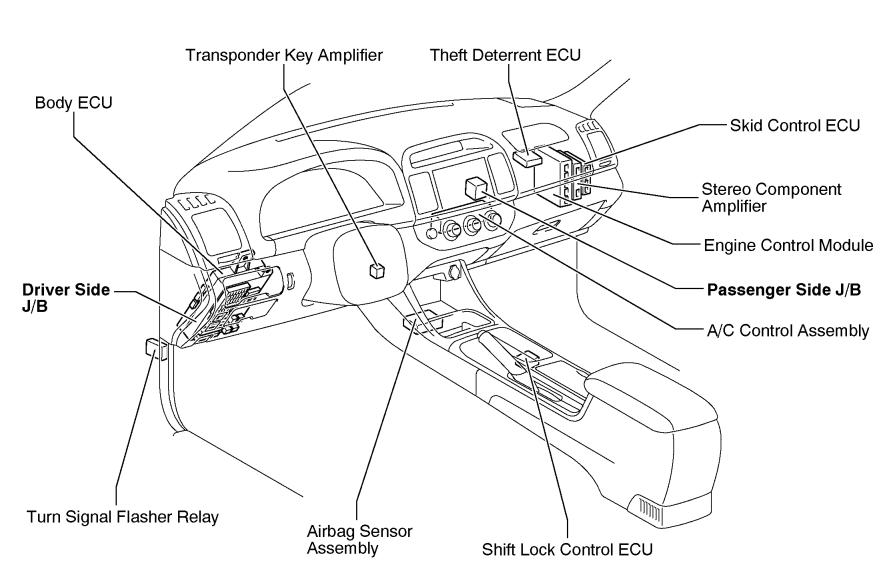 Transponder Key Amplifier

Theft Deterrent ECU

Body ECU

Skid Control ECU

Stereo Component Amplifier

Engine Control Module

Driver Side J/B

Passenger Side J/B

A/C Control Assembly

Turn Signal Flasher Relay

Airbag Sensor Assembly

Shift Lock Control ECU