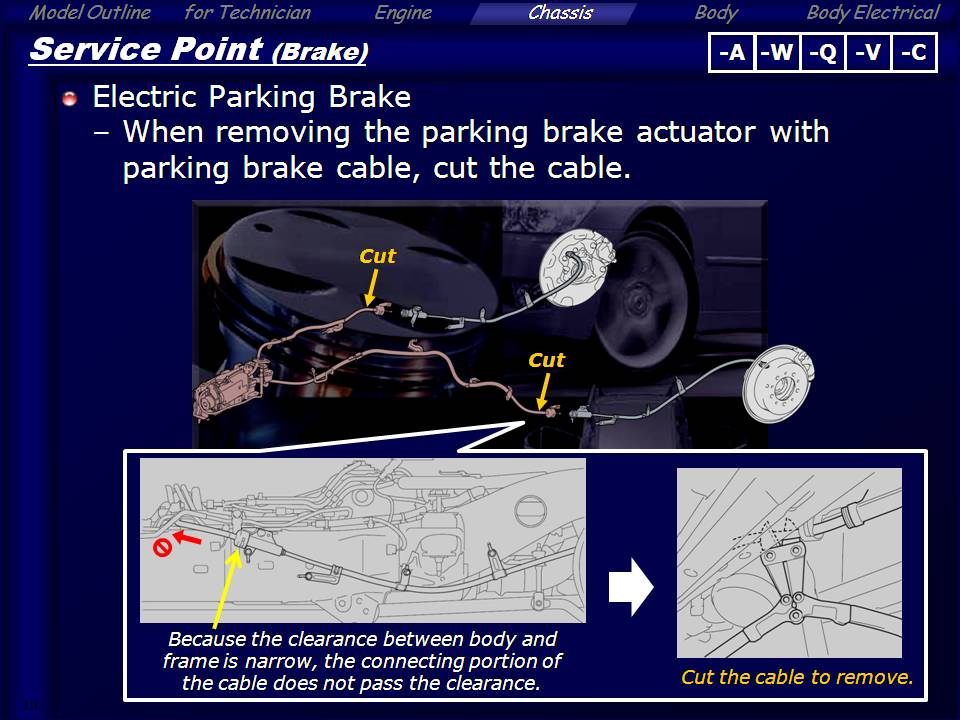 Model Outline for Technician Engine Chassis Body Body Electrical

Service Point (Brake)

-A -W -Q -V -C

Electric Parking Brake
– When removing the parking brake actuator with parking brake cable, cut the cable.

Cut

Cut

Because the clearance between body and frame is narrow, the connecting portion of the cable does not pass the clearance.

Cut the cable to remove.