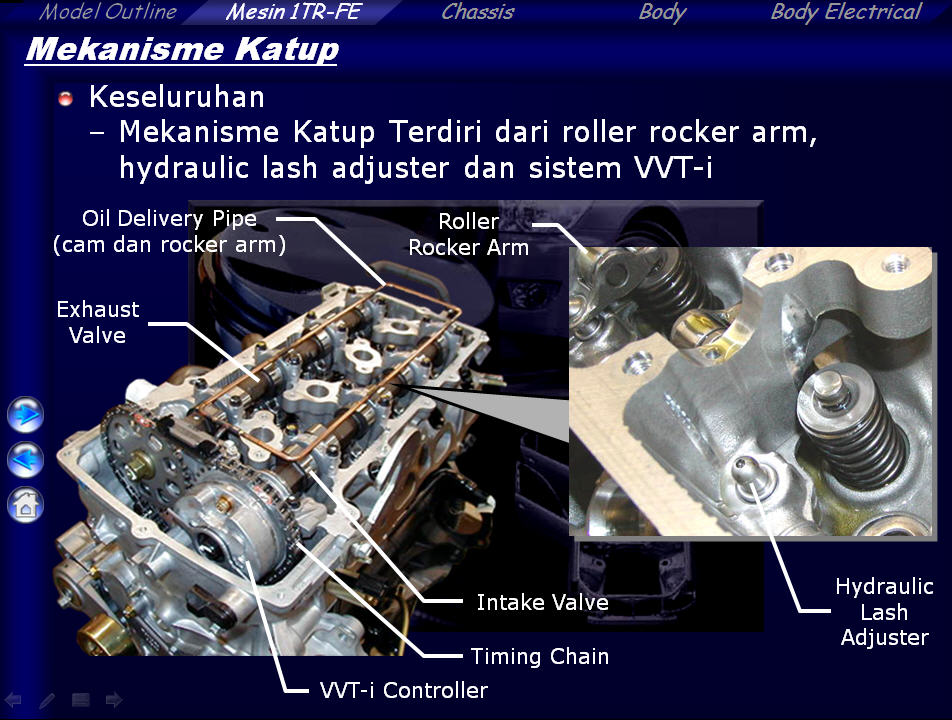 Model Outline Mesin 1TR-FE Chassis Body Body Electrical

Mekanisme Katup

Keseluruhan
– Mekanisme Katup Terdiri dari roller rocker arm, hydraulic lash adjuster dan sistem VVT-i

Oil Delivery Pipe (cam dan rocker arm)

Roller Rocker Arm

Exhaust Valve

Intake Valve

Timing Chain

VVT-i Controller

Hydraulic Lash Adjuster