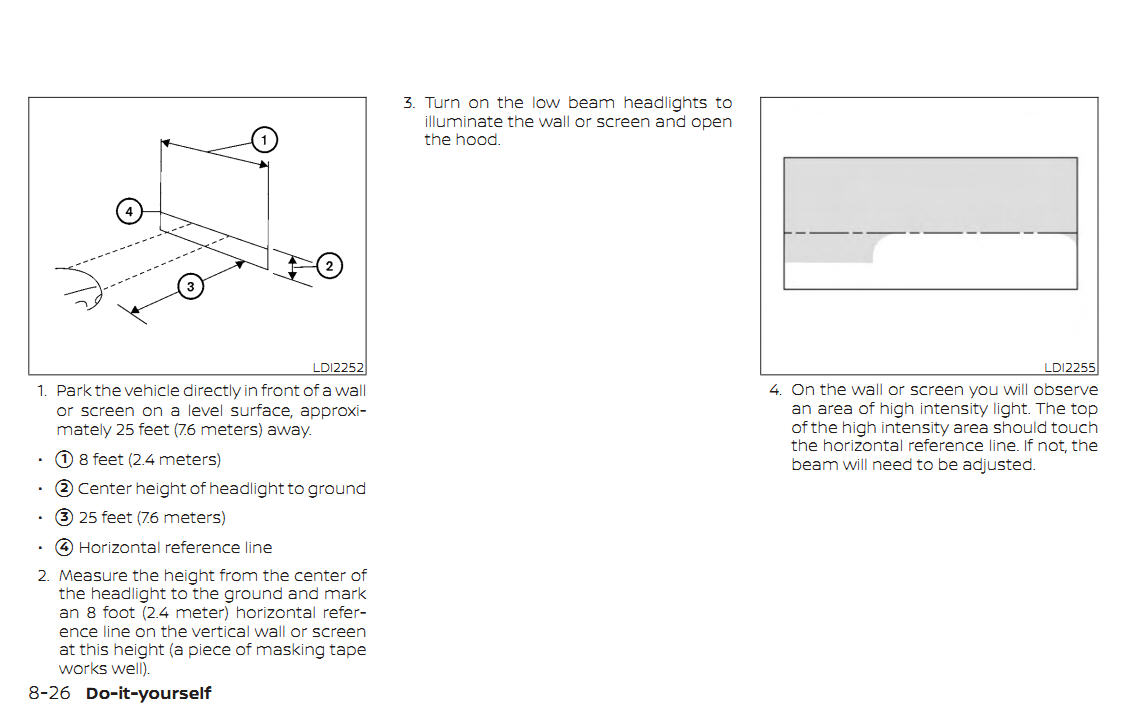 1

4

2

3

LDI2252

1. Park the vehicle directly in front of a wall or screen on a level surface, approximately 25 feet (7.6 meters) away.

• ① 8 feet (2.4 meters)

• ② Center height of headlight to ground

• ③ 25 feet (7.6 meters)

• ④ Horizontal reference line

2. Measure the height from the center of the headlight to the ground and mark an 8 foot (2.4 meter) horizontal reference line on the vertical wall or screen at this height (a piece of masking tape works well).

3. Turn on the low beam headlights to illuminate the wall or screen and open the hood.

LDI2255

4. On the wall or screen you will observe an area of high intensity light. The top of the high intensity area should touch the horizontal reference line. If not, the beam will need to be adjusted.

8-26 Do-it-yourself