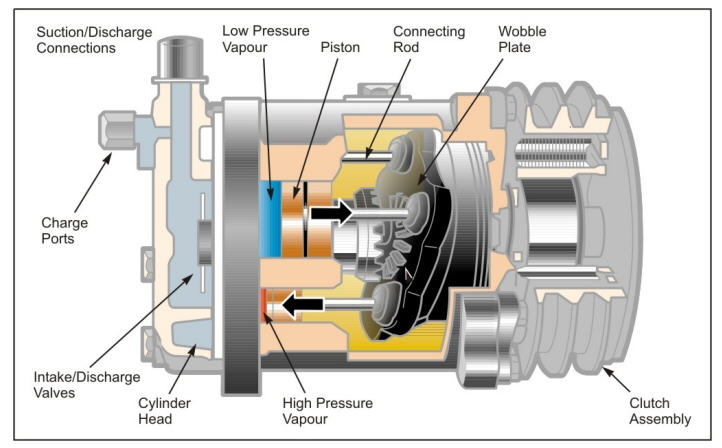 Suction/Discharge Connections

Low Pressure Vapour

Piston

Connecting Rod

Wobble Plate

Charge Ports

Intake/Discharge Valves

Cylinder Head

High Pressure Vapour

Clutch Assembly