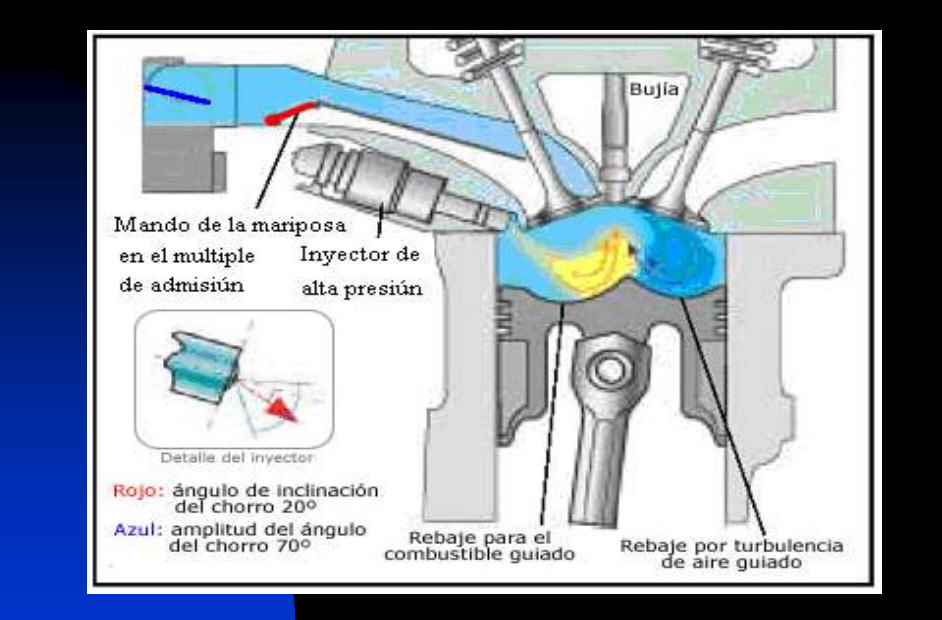 Bujía

Mando de la mariposa en el multiple de admisiún

Inyector de alta presiún

Detalle del inyector

Rojo: ángulo de inclinación del chorro 20º

Azul: amplitud del ángulo del chorro 70º

Rebaje para el combustible guiado

Rebaje por turbulencia de aire guiado