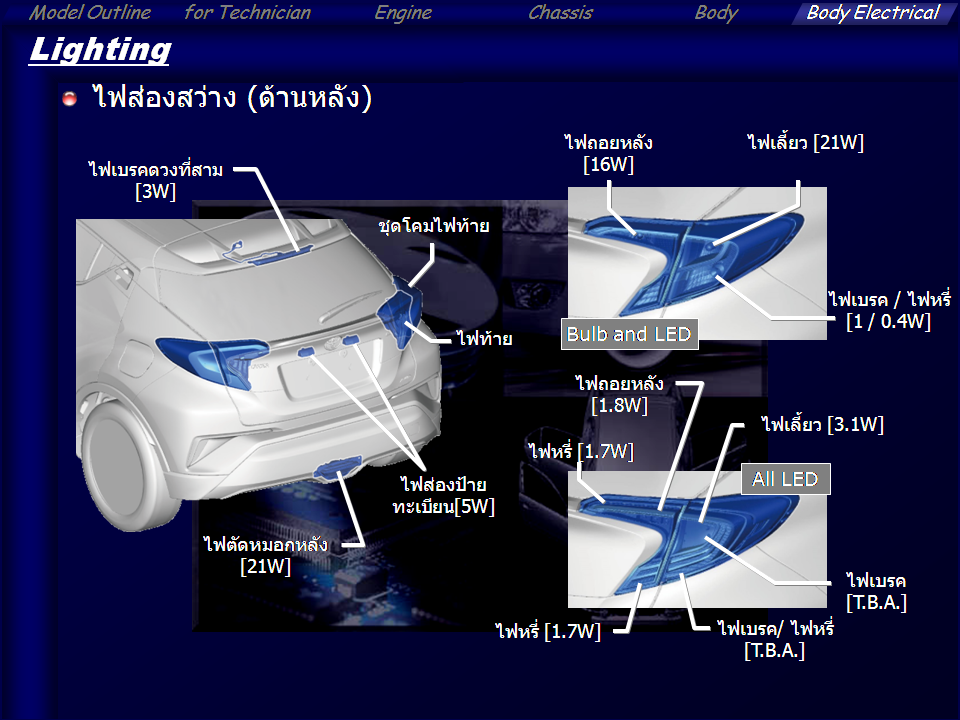 Model Outline for Technician Engine Chassis Body Body Electrical

Lighting

ไฟส่องสว่าง (ด้านหลัง)

ไฟเบรคดวงที่สาม [3W]

ชุดโคมไฟท้าย

ไฟท้าย

ไฟส่องป้ายทะเบียน[5W]

ไฟตัดหมอกหลัง [21W]

ไฟถอยหลัง [16W]

ไฟเลี้ยว [21W]

ไฟเบรค / ไฟหรี่ [1 / 0.4W]

Bulb and LED

ไฟถอยหลัง [1.8W]

ไฟเลี้ยว [3.1W]

ไฟหรี่ [1.7W]

All LED

ไฟเบรค [T.B.A.]

ไฟหรี่ [1.7W]

ไฟเบรค/ ไฟหรี่ [T.B.A.]