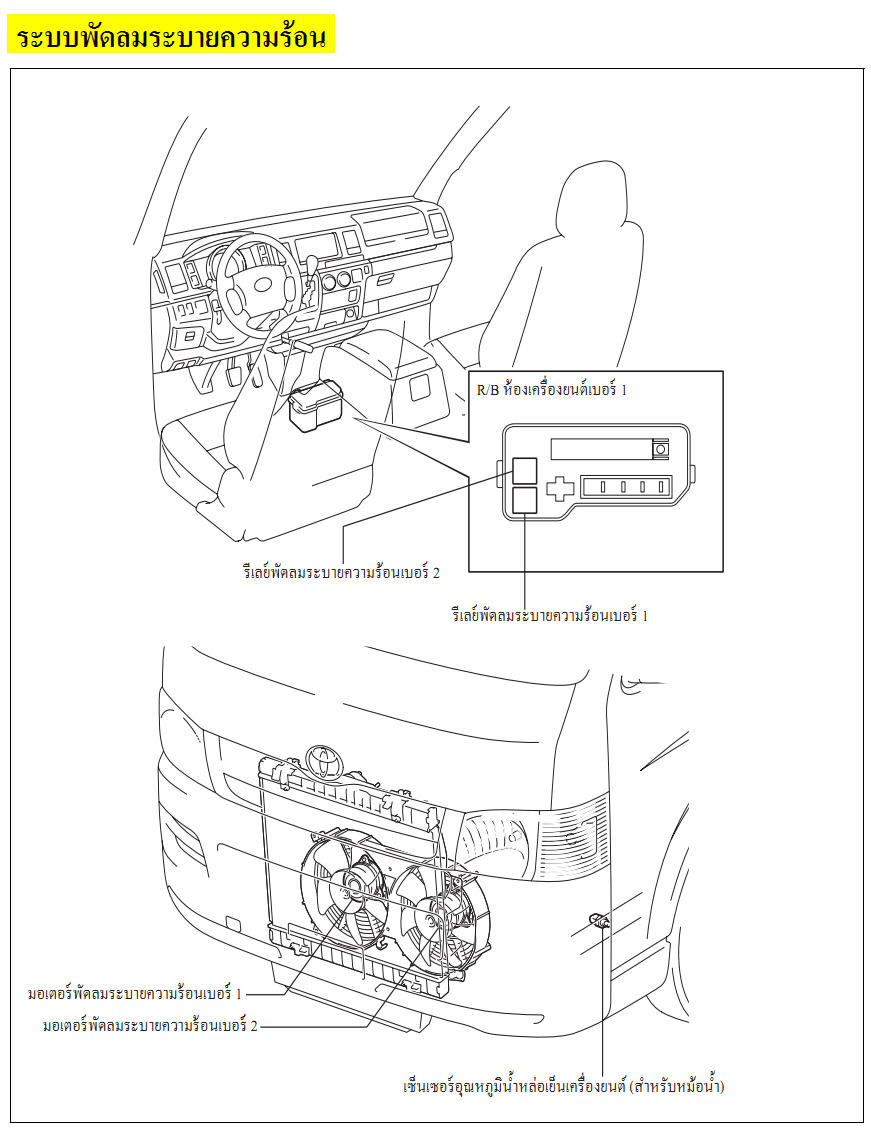 ระบบพัดลมระบายความร้อน

R/B ห้องเครื่องยนต์เบอร์ 1

รีเลย์พัดลมระบายความร้อนเบอร์ 2

รีเลย์พัดลมระบายความร้อนเบอร์ 1

มอเตอร์พัดลมระบายความร้อนเบอร์ 1

มอเตอร์พัดลมระบายความร้อนเบอร์ 2

เซ็นเซอร์อุณหภูมิน้ำหล่อเย็นเครื่องยนต์ (สำหรับหม้อน้ำ)