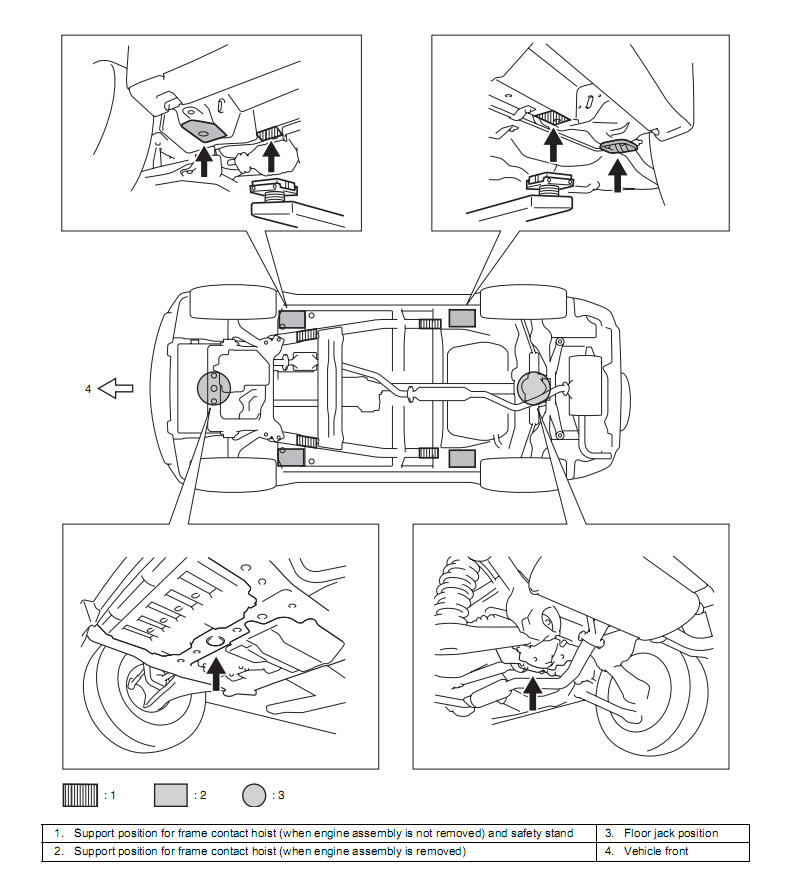 4

: 1 : 2 : 3

| 1. Support position for frame contact hoist (when engine assembly is not removed) and safety stand | 3. Floor jack position |
|---|---|
| 2. Support position for frame contact hoist (when engine assembly is removed) | 4. Vehicle front |