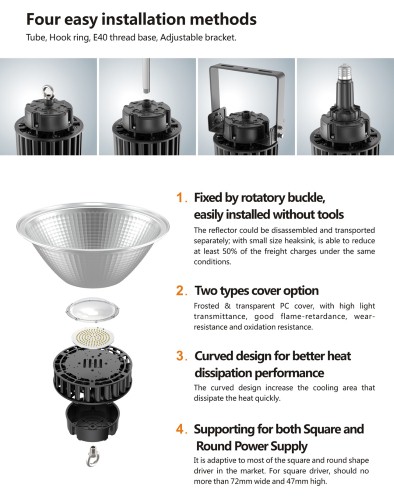 Four easy installation methods

Tube, Hook ring, E40 thread base, Adjustable bracket.

1. Fixed by rotatory buckle, easily installed without tools

The reflector could be disassembled and transported separately; with small size heaksink, is able to reduce at least 50% of the freight charges under the same conditions.

2. Two types cover option

Frosted & transparent PC cover, with high light transmittance, good flame-retardance, wear-resistance and oxidation resistance.

3. Curved design for better heat dissipation performance

The curved design increase the cooling area that dissipate the heat quickly.

4. Supporting for both Square and Round Power Supply

It is adaptive to most of the square and round shape driver in the market. For square driver, should no more than 72mm wide and 47mm high.