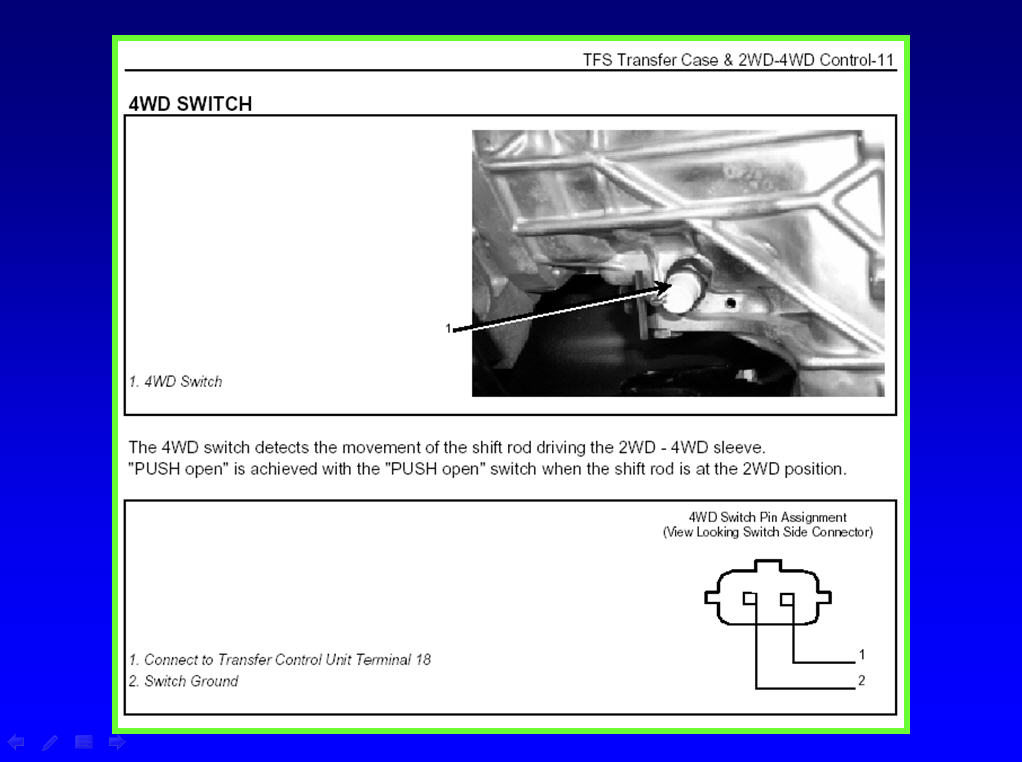 TFS Transfer Case & 2WD-4WD Control-11

4WD SWITCH

1

1. 4WD Switch

The 4WD switch detects the movement of the shift rod driving the 2WD - 4WD sleeve.
"PUSH open" is achieved with the "PUSH open" switch when the shift rod is at the 2WD position.

4WD Switch Pin Assignment
(View Looking Switch Side Connector)

1

2

1. Connect to Transfer Control Unit Terminal 18
2. Switch Ground