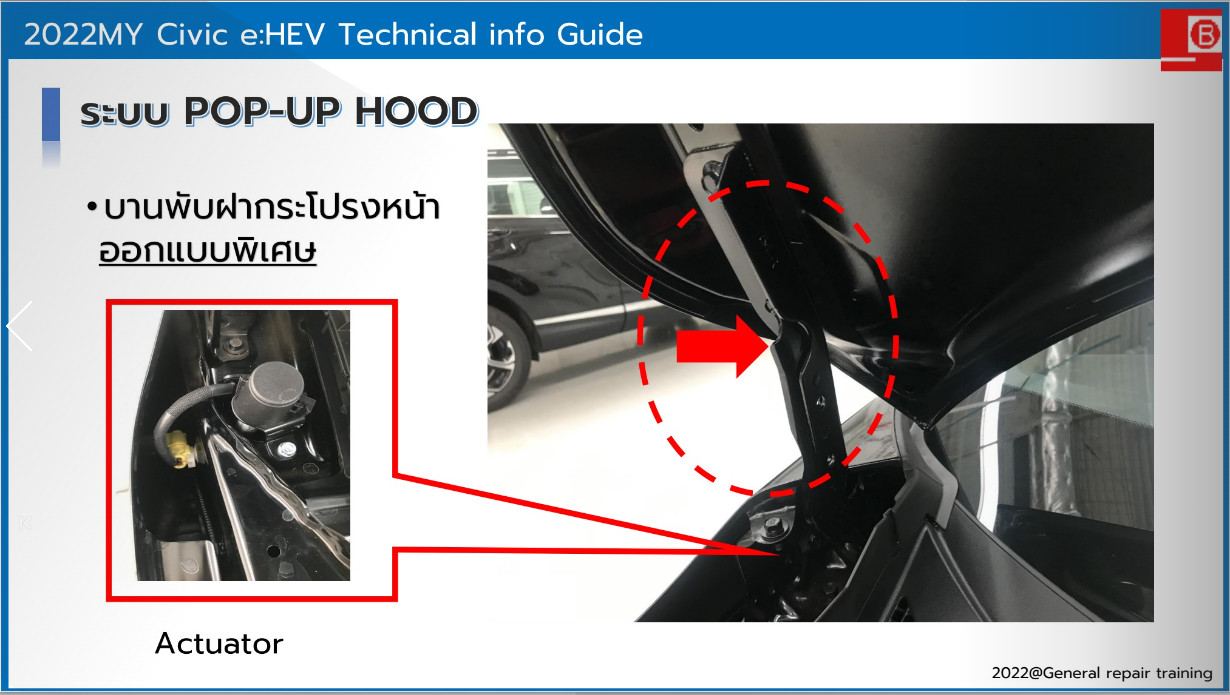 2022MY Civic e:HEV Technical info Guide

B

ระบบ POP-UP HOOD

• บานพับฝากระโปรงหน้า ออกแบบพิเศษ

Actuator

2022@General repair training