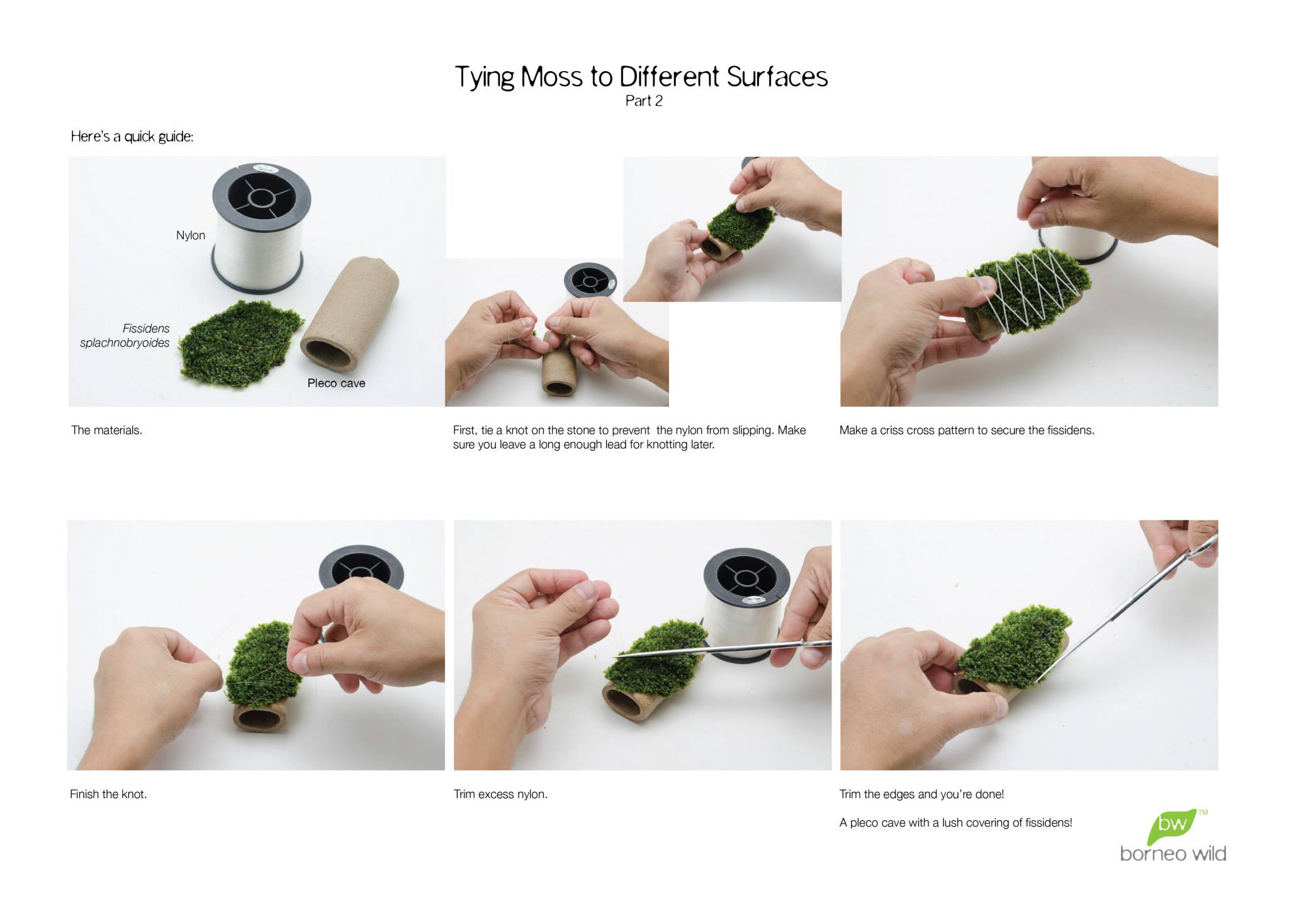 Tying Moss to Different Surfaces
Part 2

Here's a quick guide:

Nylon

Fissidens splachnobryoides

Pleco cave

The materials.

First, tie a knot on the stone to prevent the nylon from slipping. Make sure you leave a long enough lead for knotting later.

Make a criss cross pattern to secure the fissidens.

Finish the knot.

Trim excess nylon.

Trim the edges and you're done!

A pleco cave with a lush covering of fissidens!

bw™
borneo wild