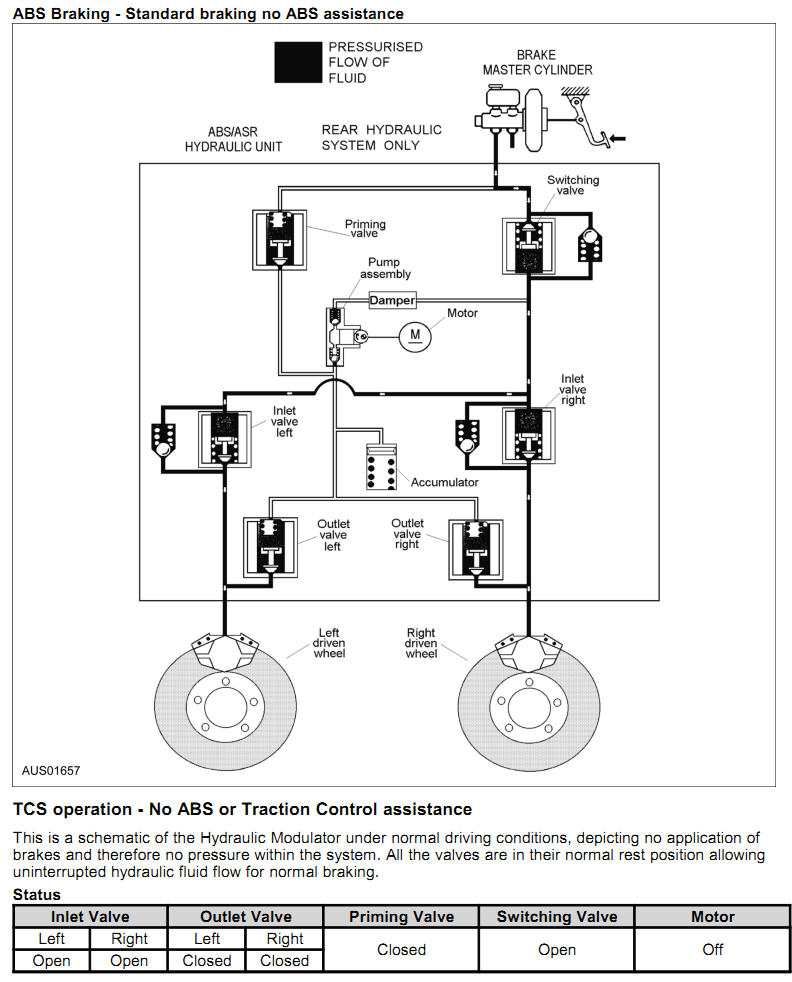 ABS Braking - Standard braking no ABS assistance

PRESSURISED FLOW OF FLUID

BRAKE MASTER CYLINDER

ABS/ASR HYDRAULIC UNIT

REAR HYDRAULIC SYSTEM ONLY

Switching valve

Priming valve

Pump assembly

Damper

Motor

M

Inlet valve right

Inlet valve left

Accumulator

Outlet valve left

Outlet valve right

Left driven wheel

Right driven wheel

AUS01657

TCS operation - No ABS or Traction Control assistance

This is a schematic of the Hydraulic Modulator under normal driving conditions, depicting no application of brakes and therefore no pressure within the system. All the valves are in their normal rest position allowing uninterrupted hydraulic fluid flow for normal braking.

Status

| Inlet Valve | | Outlet Valve | | Priming Valve | Switching Valve | Motor |
|---|---|---|---|---|---|---|
| Left | Right | Left | Right | Closed | Open | Off |
| Open | Open | Closed | Closed | | | |