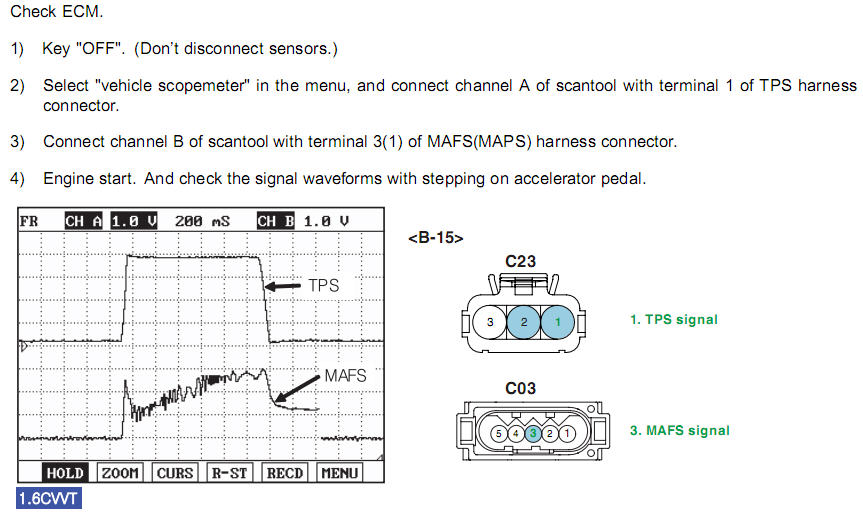 Check ECM.

1) Key "OFF". (Don't disconnect sensors.)

2) Select "vehicle scopemeter" in the menu, and connect channel A of scantool with terminal 1 of TPS harness connector.

3) Connect channel B of scantool with terminal 3(1) of MAFS(MAPS) harness connector.

4) Engine start. And check the signal waveforms with stepping on accelerator pedal.

FR CH A 1.0 V 200 mS CH B 1.0 V

TPS

MAFS

HOLD ZOOM CURS R-ST RECD MENU

1.6CVVT

<B-15>

C23

3 2 1

1. TPS signal

C03

5 4 3 2 1

3. MAFS signal