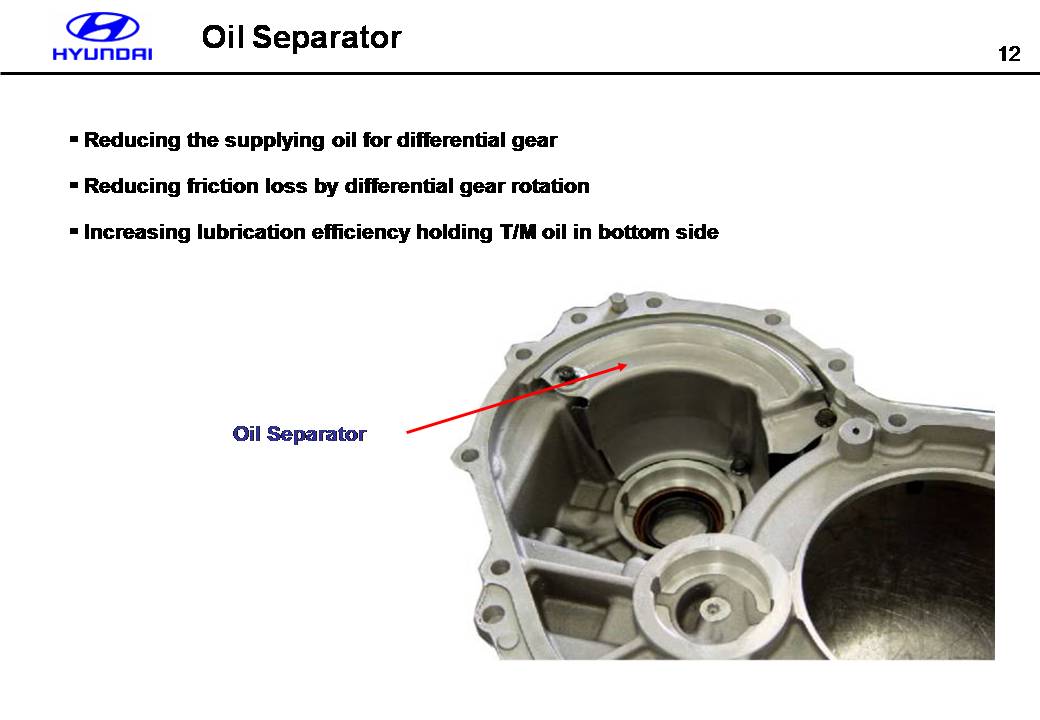 HYUNDAI

Oil Separator

12

▪ Reducing the supplying oil for differential gear

▪ Reducing friction loss by differential gear rotation

▪ Increasing lubrication efficiency holding T/M oil in bottom side

Oil Separator