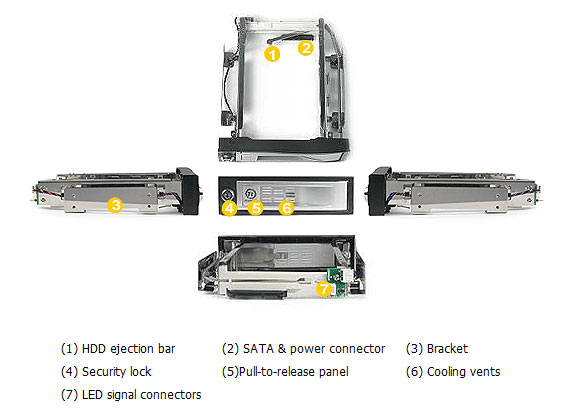 1
2
3
4
5
6
7

(1) HDD ejection bar
(2) SATA & power connector
(3) Bracket
(4) Security lock
(5)Pull-to-release panel
(6) Cooling vents
(7) LED signal connectors