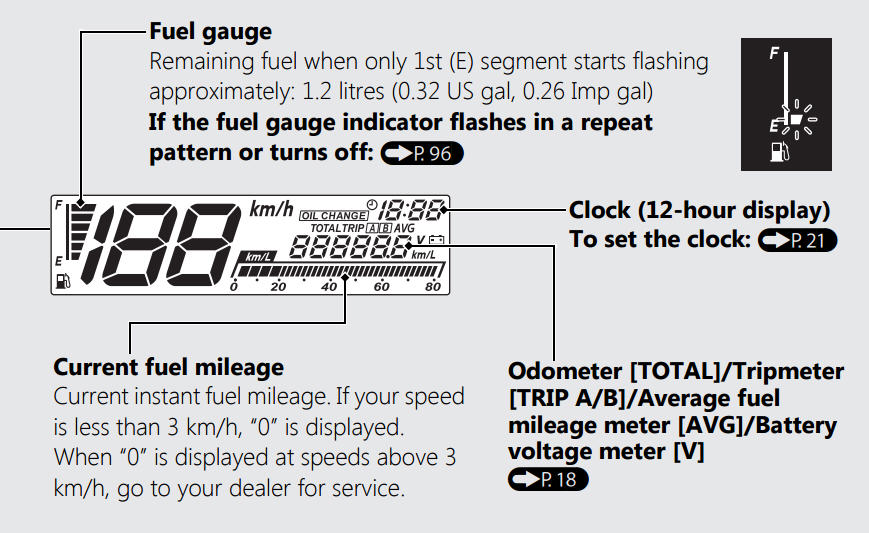 Fuel gauge
Remaining fuel when only 1st (E) segment starts flashing approximately: 1.2 litres (0.32 US gal, 0.26 Imp gal)
If the fuel gauge indicator flashes in a repeat pattern or turns off: P. 96

F
E

F
E
188
km/h
OIL CHANGE
18:88
TOTAL TRIP A B AVG
km/L
88888.8
V
km/L
0 20 40 60 80

Clock (12-hour display)
To set the clock: P. 21

Current fuel mileage
Current instant fuel mileage. If your speed is less than 3 km/h, "0" is displayed. When "0" is displayed at speeds above 3 km/h, go to your dealer for service.

Odometer [TOTAL]/Tripmeter [TRIP A/B]/Average fuel mileage meter [AVG]/Battery voltage meter [V]
P. 18