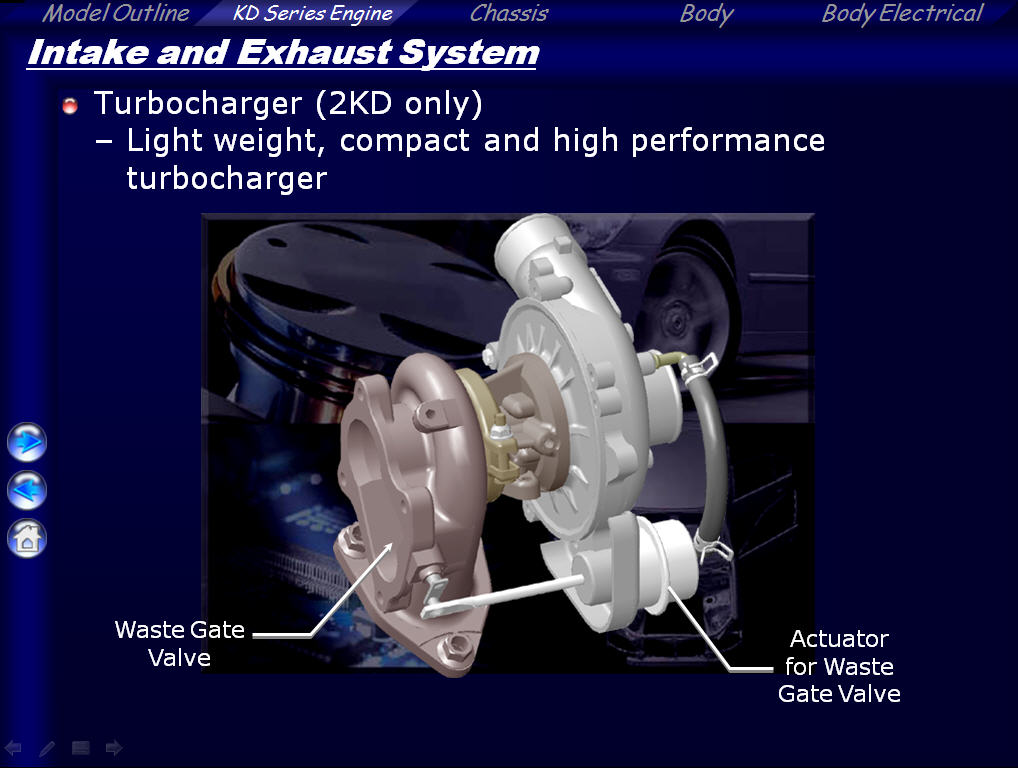 Model Outline KD Series Engine Chassis Body Body Electrical

Intake and Exhaust System

Turbocharger (2KD only)
– Light weight, compact and high performance turbocharger

Waste Gate Valve

Actuator for Waste Gate Valve