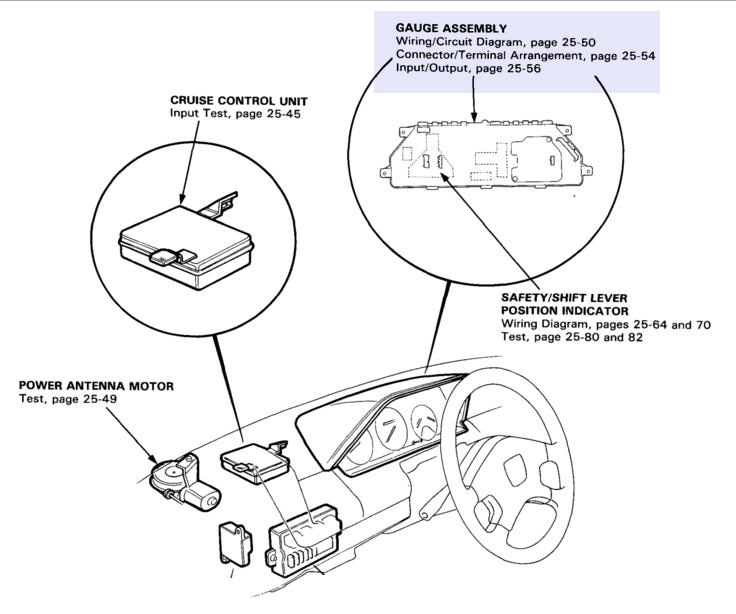 GAUGE ASSEMBLY
Wiring/Circuit Diagram, page 25-50
Connector/Terminal Arrangement, page 25-54
Input/Output, page 25-56

CRUISE CONTROL UNIT
Input Test, page 25-45

SAFETY/SHIFT LEVER POSITION INDICATOR
Wiring Diagram, pages 25-64 and 70
Test, page 25-80 and 82

POWER ANTENNA MOTOR
Test, page 25-49