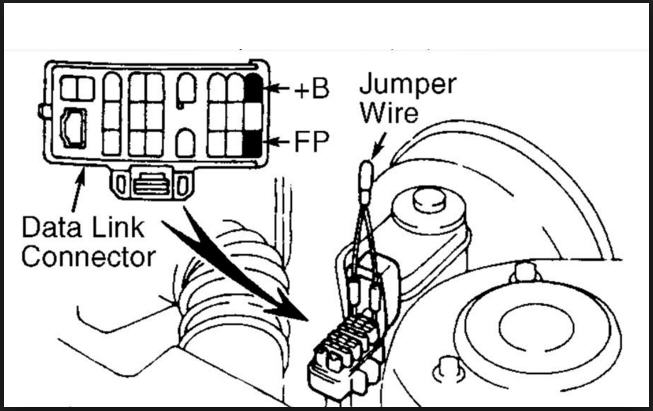 +B
FP
Jumper Wire
Data Link Connector