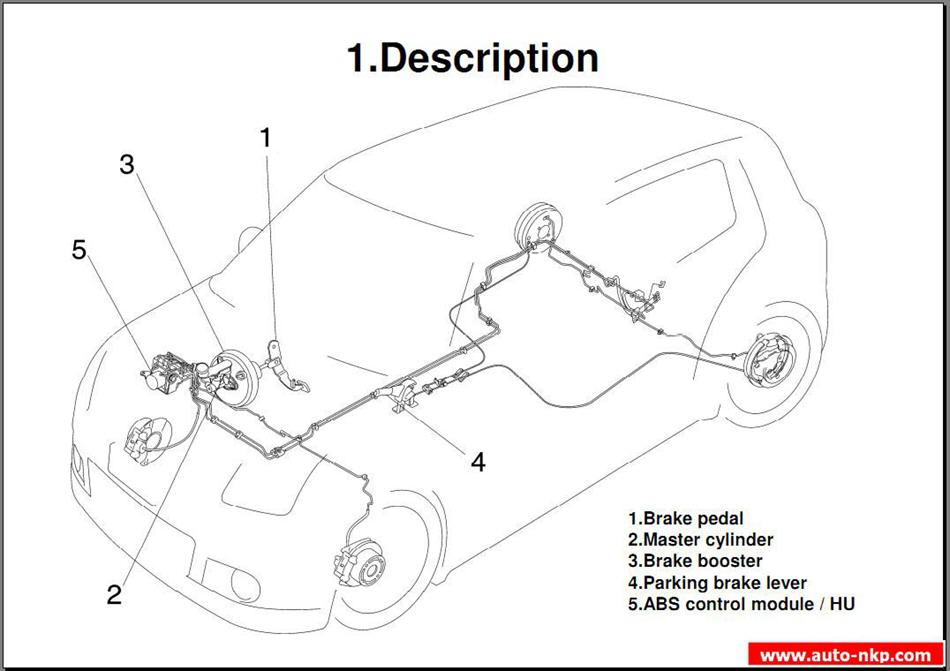 1.Description

1

3

5

4

2

1.Brake pedal
2.Master cylinder
3.Brake booster
4.Parking brake lever
5.ABS control module / HU

www.auto-nkp.com