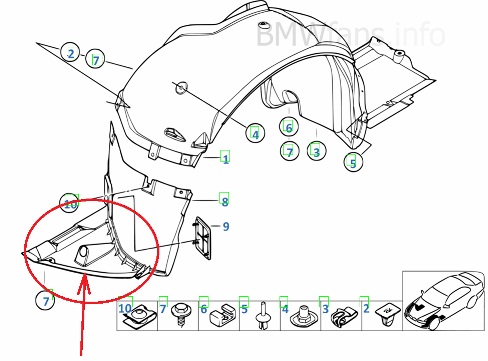 BMWfans.info

2
7
4
6
7
3
5
1
10
8
9
7

10
7
6
5
4
3
2