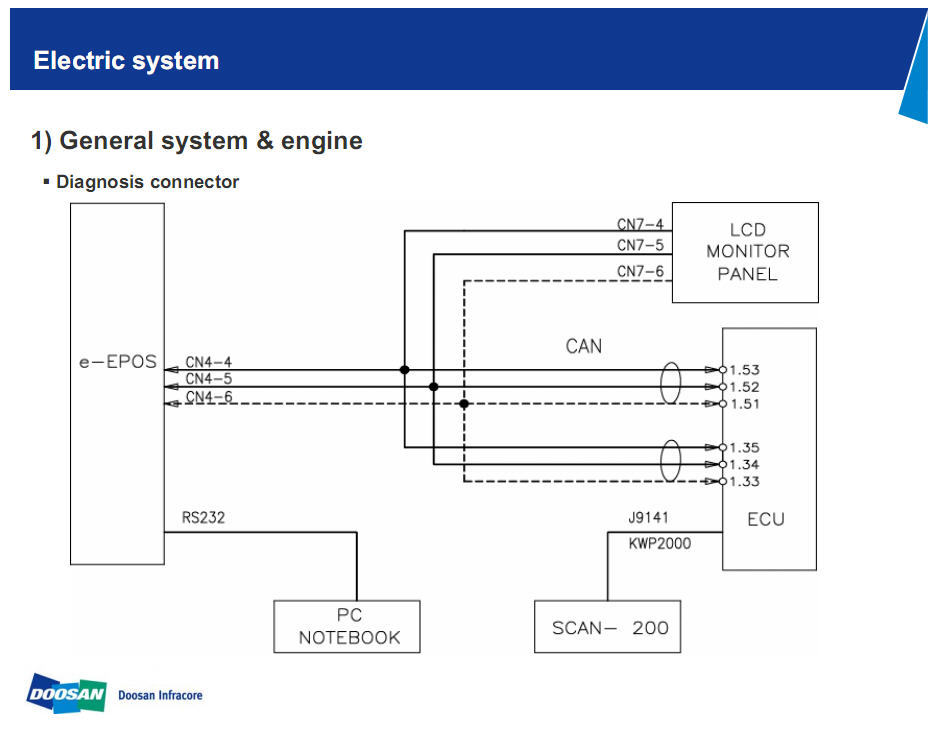 Electric system

1) General system & engine

▪ Diagnosis connector

e-EPOS

CN4-4
CN4-5
CN4-6

CN7-4
CN7-5
CN7-6

LCD MONITOR PANEL

CAN

1.53
1.52
1.51

1.35
1.34
1.33

ECU

RS232

J9141
KWP2000

PC NOTEBOOK

SCAN- 200

DOOSAN Doosan Infracore