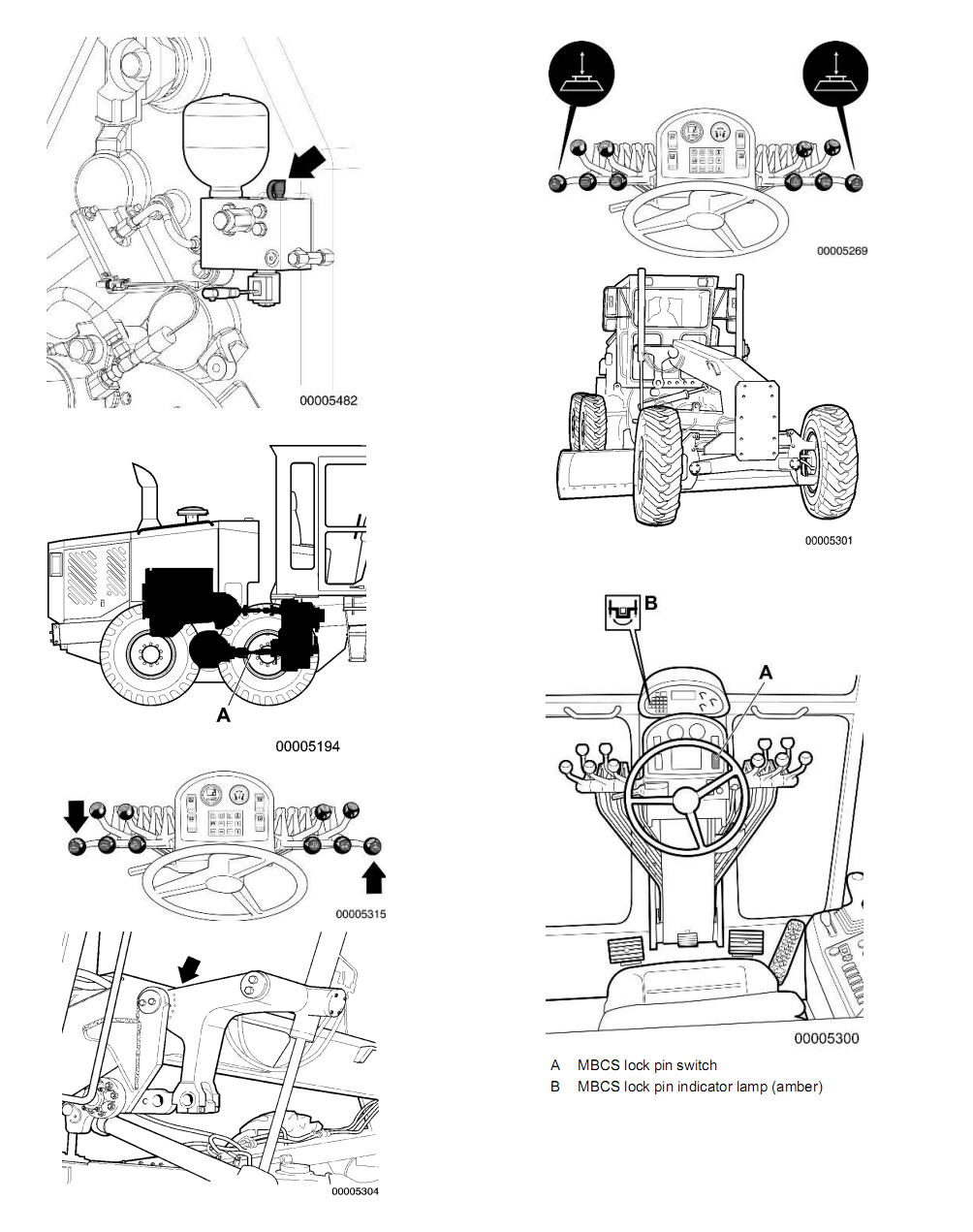 00005482

A

00005194

00005315

00005304

00005269

00005301

B

A

00005300

A MBCS lock pin switch
B MBCS lock pin indicator lamp (amber)