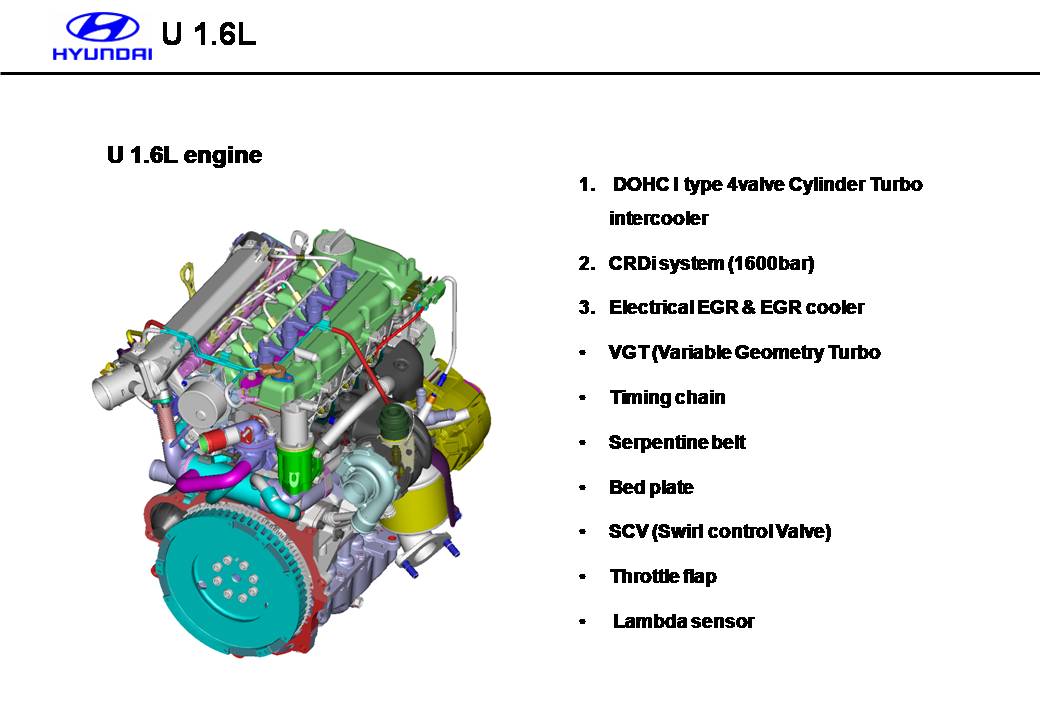 HYUNDAI U 1.6L

U 1.6L engine

1. DOHC I type 4valve Cylinder Turbo intercooler

2. CRDi system (1600bar)

3. Electrical EGR & EGR cooler

• VGT (Variable Geometry Turbo

• Timing chain

• Serpentine belt

• Bed plate

• SCV (Swirl control Valve)

• Throttle flap

• Lambda sensor