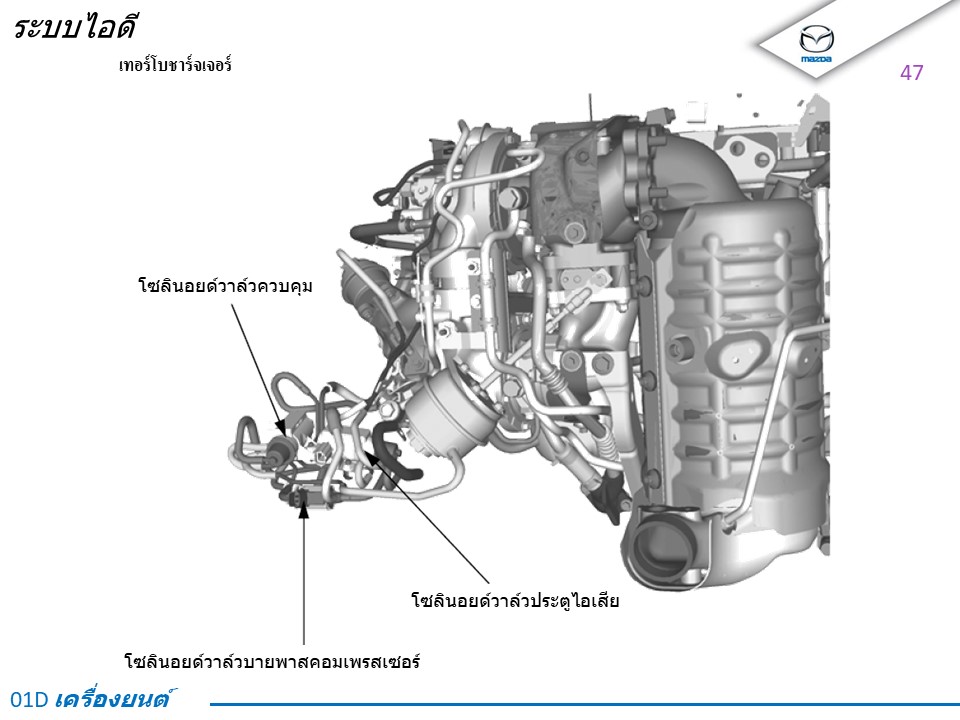 ระบบไอดี

เทอร์โบชาร์จเจอร์

mazda

47

โซลินอยด์วาล์วควบคุม

โซลินอยด์วาล์วประตูไอเสีย

โซลินอยด์วาล์วบายพาสคอมเพรสเซอร์

01D เครื่องยนต์