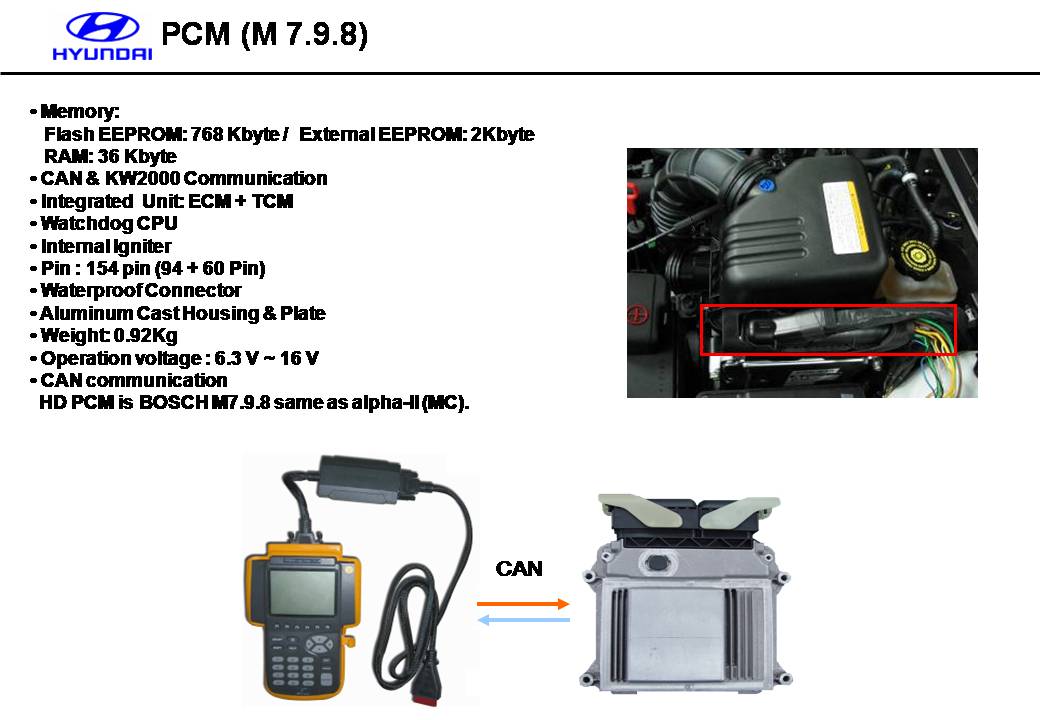 HYUNDAI PCM (M 7.9.8)

• Memory:
Flash EEPROM: 768 Kbyte / External EEPROM: 2Kbyte
RAM: 36 Kbyte
• CAN & KW2000 Communication
• Integrated Unit: ECM + TCM
• Watchdog CPU
• Internal Igniter
• Pin : 154 pin (94 + 60 Pin)
• Waterproof Connector
• Aluminum Cast Housing & Plate
• Weight: 0.92Kg
• Operation voltage : 6.3 V ~ 16 V
• CAN communication
HD PCM is BOSCH M7.9.8 same as alpha-II (MC).

CAN