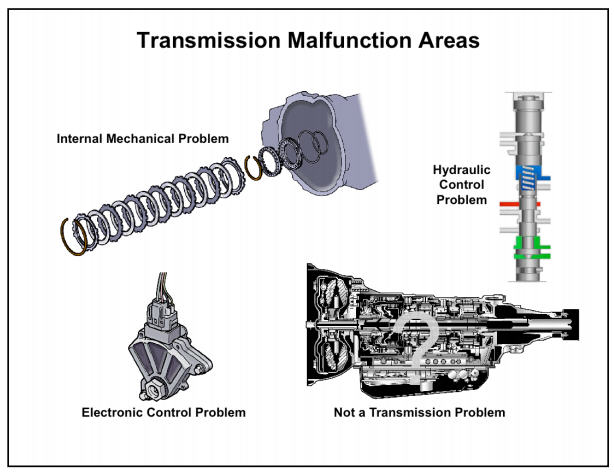 Transmission Malfunction Areas

Internal Mechanical Problem

Hydraulic Control Problem

?

Electronic Control Problem

Not a Transmission Problem