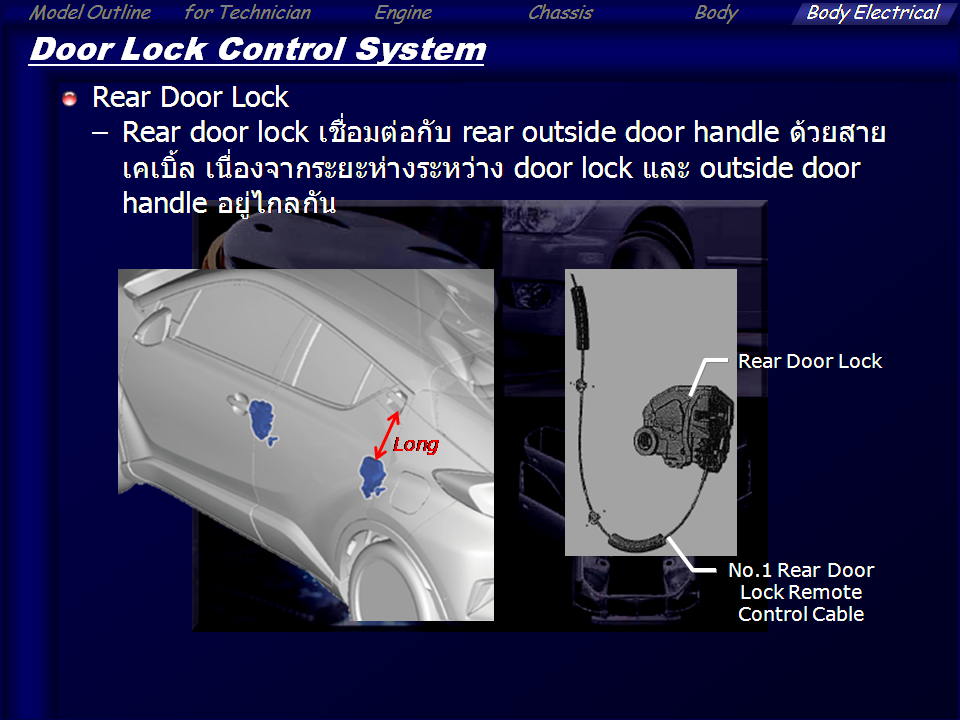 Model Outline for Technician Engine Chassis Body Body Electrical

Door Lock Control System

Rear Door Lock

– Rear door lock เชื่อมต่อกับ rear outside door handle ด้วยสายเคเบิ้ล เนื่องจากระยะห่างระหว่าง door lock และ outside door handle อยู่ไกลกัน

Long

Rear Door Lock

No.1 Rear Door Lock Remote Control Cable