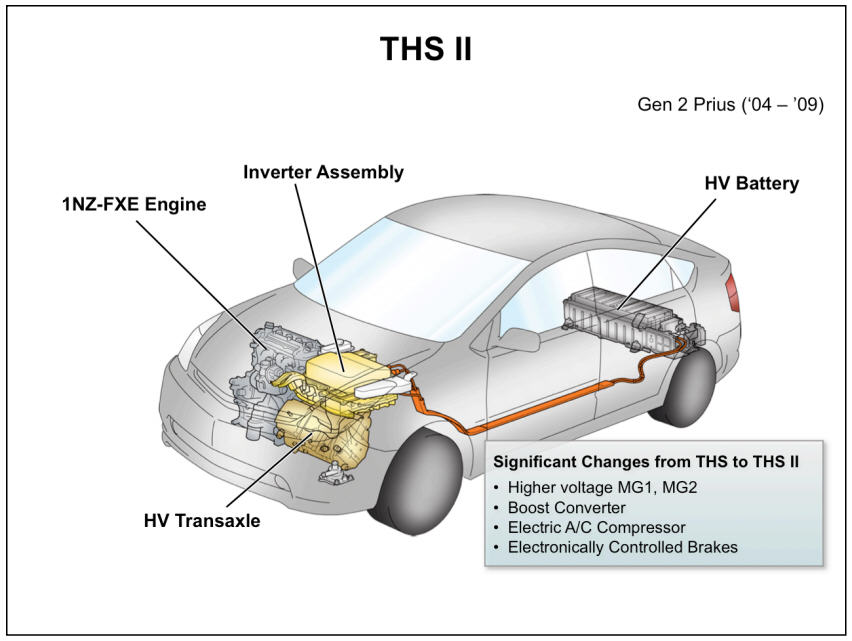 THS II

Gen 2 Prius ('04 – '09)

Inverter Assembly

1NZ-FXE Engine

HV Battery

HV Transaxle

Significant Changes from THS to THS II
• Higher voltage MG1, MG2
• Boost Converter
• Electric A/C Compressor
• Electronically Controlled Brakes