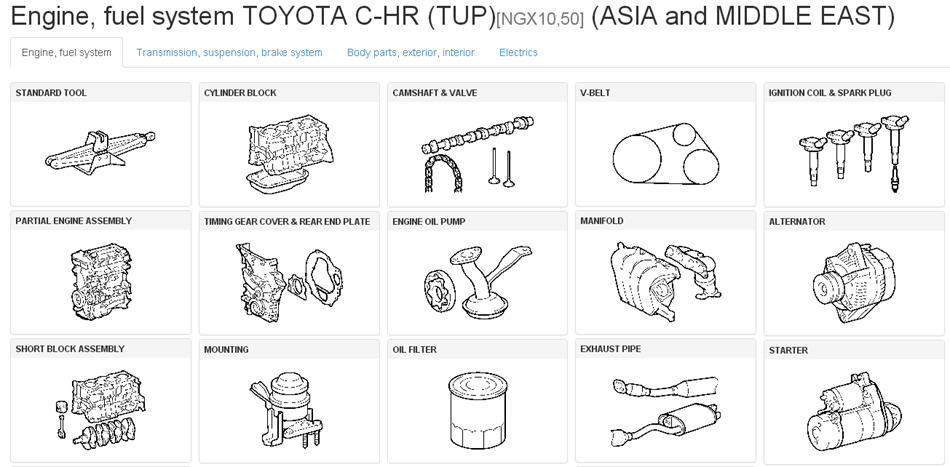 Engine, fuel system TOYOTA C-HR (TUP)[NGX10,50] (ASIA and MIDDLE EAST)

Engine, fuel system
Transmission, suspension, brake system
Body parts, exterior, interior
Electrics

STANDARD TOOL
CYLINDER BLOCK
CAMSHAFT & VALVE
V-BELT
IGNITION COIL & SPARK PLUG

PARTIAL ENGINE ASSEMBLY
TIMING GEAR COVER & REAR END PLATE
ENGINE OIL PUMP
MANIFOLD
ALTERNATOR

SHORT BLOCK ASSEMBLY
MOUNTING
OIL FILTER
EXHAUST PIPE
STARTER