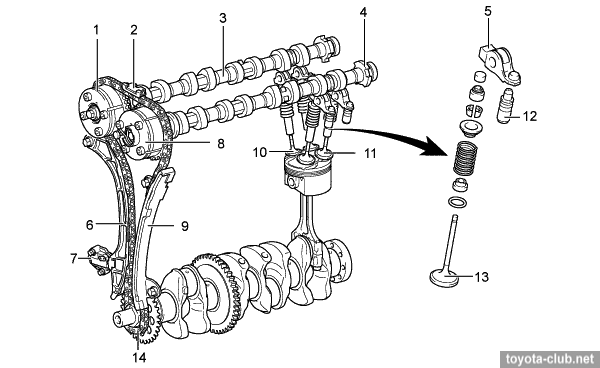 1
2
3
4
5
12
8
10
11
6
9
7
13
14
toyota-club.net