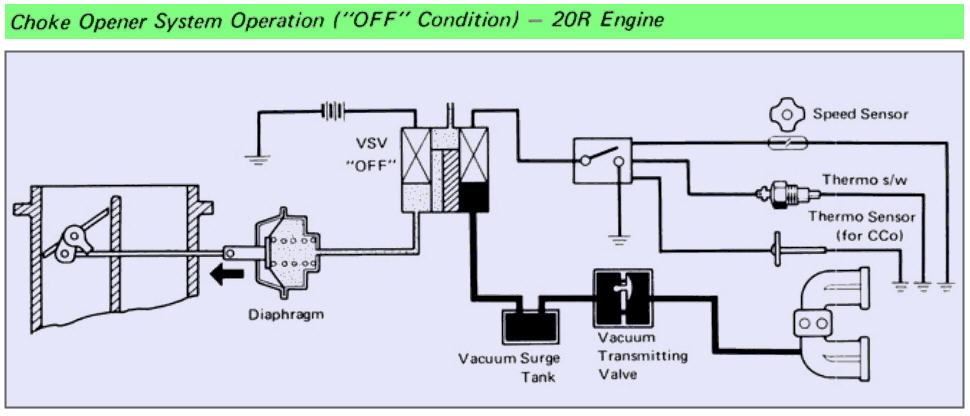 Choke Opener System Operation ("OFF" Condition) – 20R Engine

VSV
"OFF"

Speed Sensor

Thermo s/w

Thermo Sensor
(for CCo)

Diaphragm

Vacuum Surge
Tank

Vacuum
Transmitting
Valve