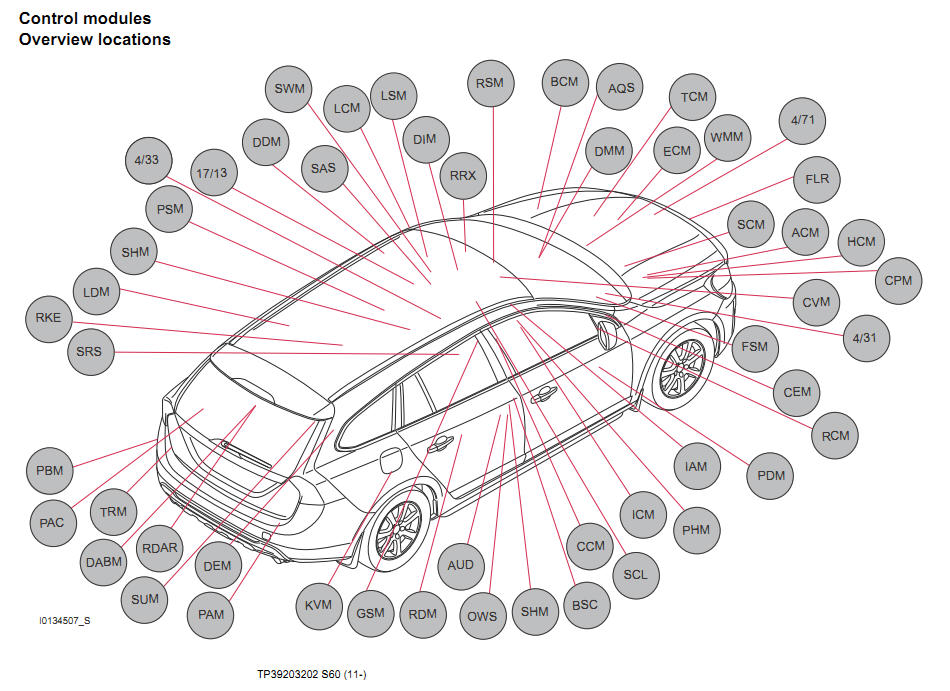 Control modules
Overview locations

SWM
LCM
LSM
RSM
BCM
AQS
TCM
4/71
DDM
DIM
DMM
ECM
WMM
4/33
17/13
SAS
RRX
FLR
PSM
SCM
ACM
HCM
SHM
CPM
LDM
CVM
RKE
4/31
SRS
FSM
CEM
RCM
PBM
IAM
PDM
PAC
TRM
ICM
PHM
DABM
RDAR
DEM
CCM
SCL
SUM
AUD
PAM
KVM
GSM
RDM
OWS
SHM
BSC

I0134507_S

TP39203202 S60 (11-)