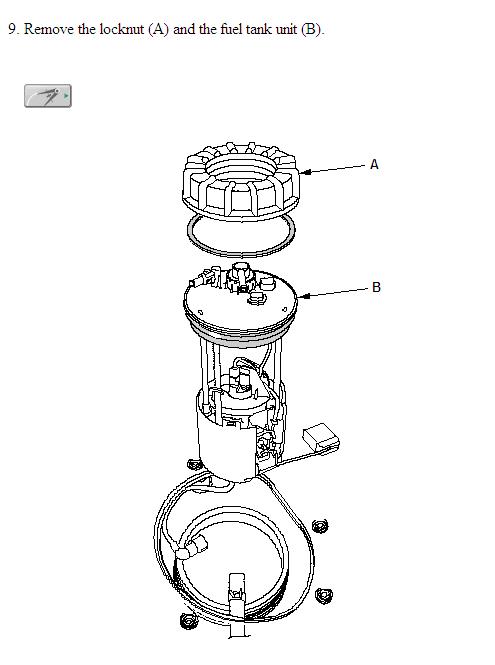 9. Remove the locknut (A) and the fuel tank unit (B).

A

B