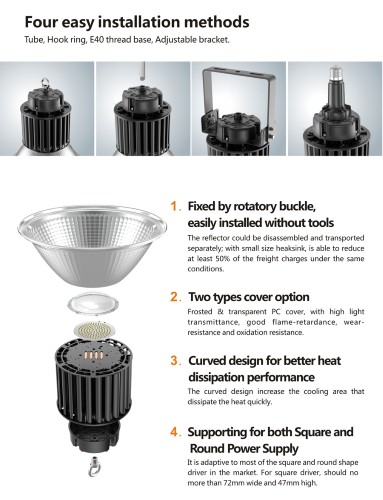 Four easy installation methods

Tube, Hook ring, E40 thread base, Adjustable bracket.

1. Fixed by rotatory buckle, easily installed without tools

The reflector could be disassembled and transported separately; with small size heaksink, is able to reduce at least 50% of the freight charges under the same conditions.

2. Two types cover option

Frosted & transparent PC cover, with high light transmittance, good flame-retardance, wear-resistance and oxidation resistance.

3. Curved design for better heat dissipation performance

The curved design increase the cooling area that dissipate the heat quickly.

4. Supporting for both Square and Round Power Supply

It is adaptive to most of the square and round shape driver in the market. For square driver, should no more than 72mm wide and 47mm high.