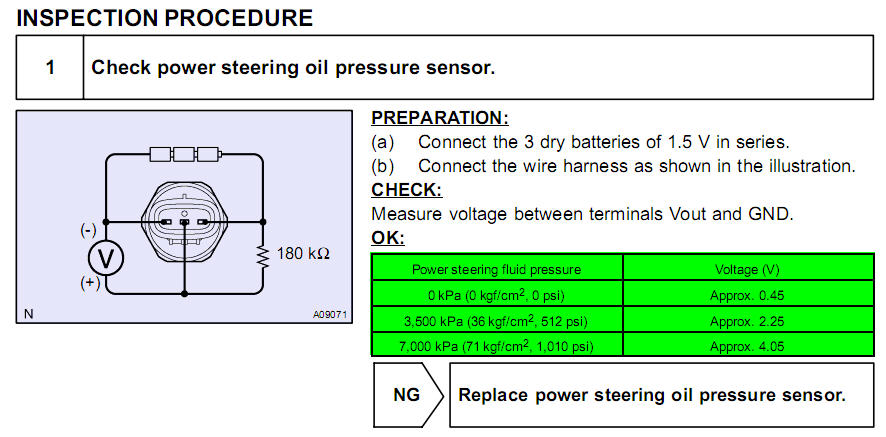 INSPECTION PROCEDURE

1 Check power steering oil pressure sensor.

(-)
V
(+)
180 kΩ
N
A09071

PREPARATION:
(a) Connect the 3 dry batteries of 1.5 V in series.
(b) Connect the wire harness as shown in the illustration.
CHECK:
Measure voltage between terminals Vout and GND.
OK:

| Power steering fluid pressure | Voltage (V) |
|---|---|
| 0 kPa (0 kgf/cm$^2$, 0 psi) | Approx. 0.45 |
| 3,500 kPa (36 kgf/cm$^2$, 512 psi) | Approx. 2.25 |
| 7,000 kPa (71 kgf/cm$^2$, 1,010 psi) | Approx. 4.05 |

NG Replace power steering oil pressure sensor.