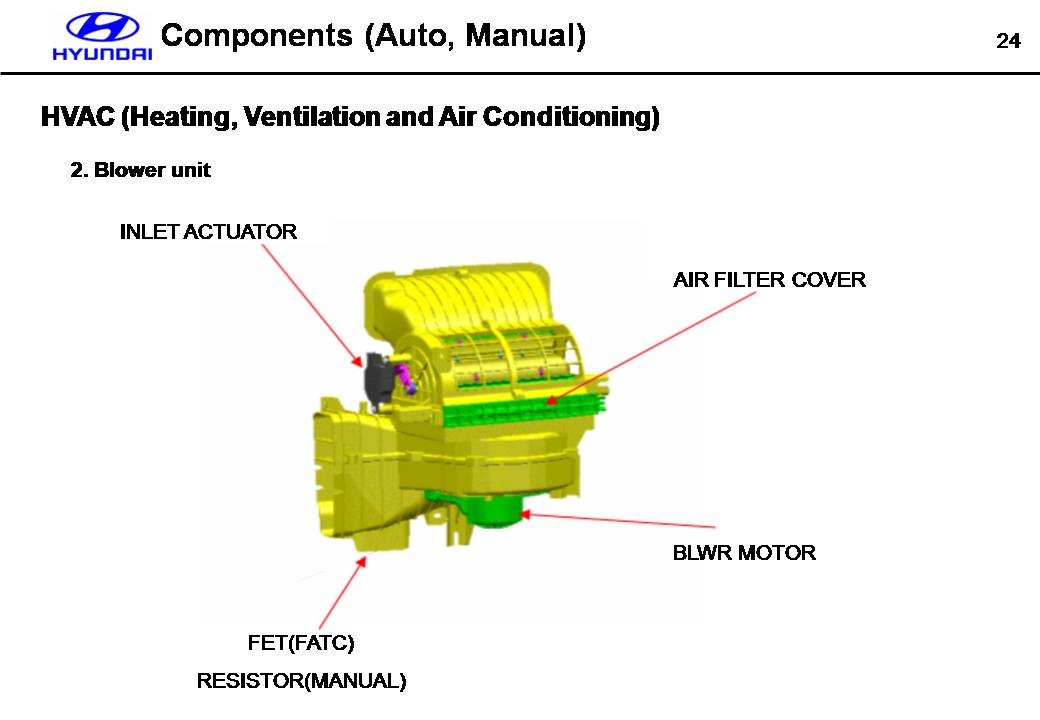 HYUNDAI Components (Auto, Manual)

24

HVAC (Heating, Ventilation and Air Conditioning)

2. Blower unit

INLET ACTUATOR

AIR FILTER COVER

BLWR MOTOR

FET(FATC)
RESISTOR(MANUAL)