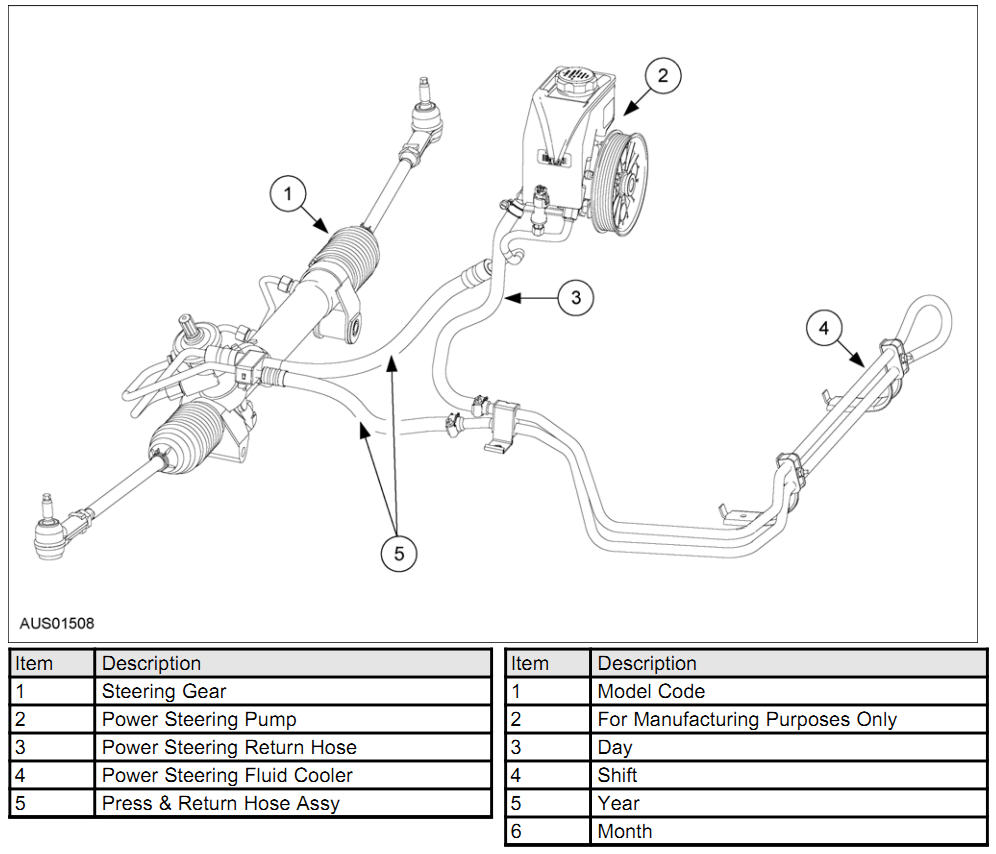 1
2
3
4
5
AUS01508

| Item | Description |
|---|---|
| 1 | Steering Gear |
| 2 | Power Steering Pump |
| 3 | Power Steering Return Hose |
| 4 | Power Steering Fluid Cooler |
| 5 | Press & Return Hose Assy |

| Item | Description |
|---|---|
| 1 | Model Code |
| 2 | For Manufacturing Purposes Only |
| 3 | Day |
| 4 | Shift |
| 5 | Year |
| 6 | Month |