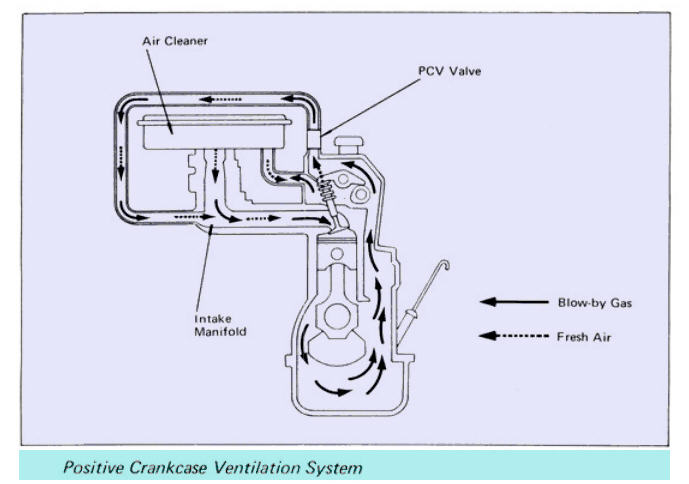 Air Cleaner

PCV Valve

Intake Manifold

Blow-by Gas

Fresh Air

Positive Crankcase Ventilation System