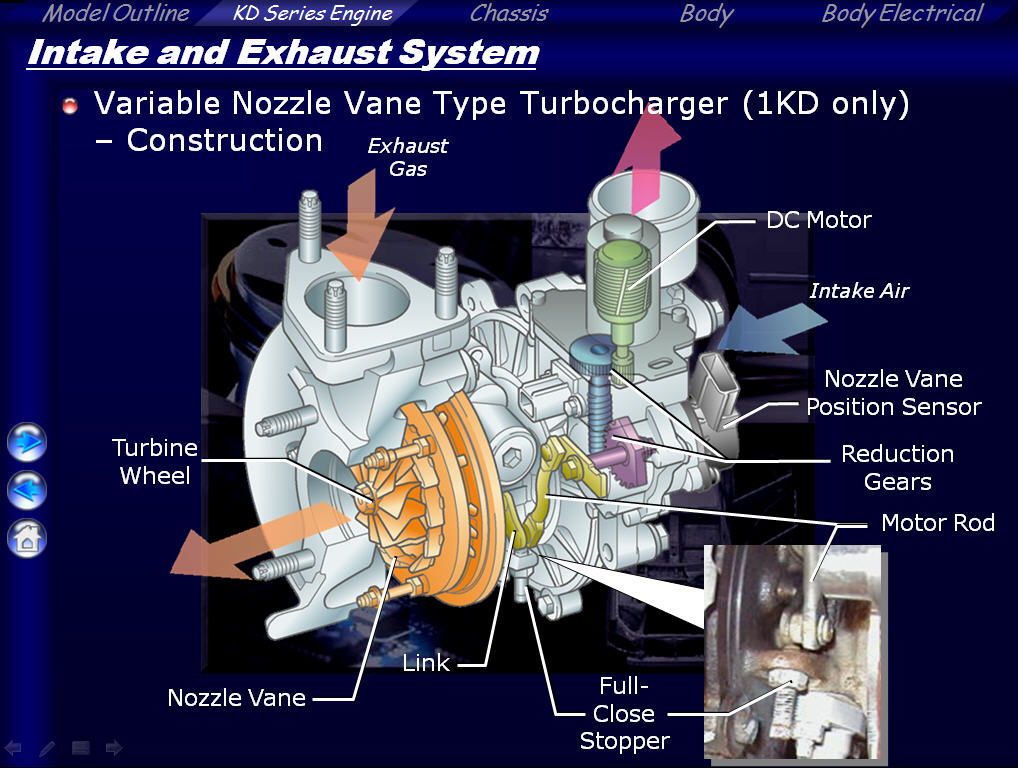 Model Outline KD Series Engine Chassis Body Body Electrical

Intake and Exhaust System

Variable Nozzle Vane Type Turbocharger (1KD only) – Construction

Exhaust Gas

DC Motor

Intake Air

Nozzle Vane Position Sensor

Reduction Gears

Motor Rod

Turbine Wheel

Link

Nozzle Vane

Full-Close Stopper