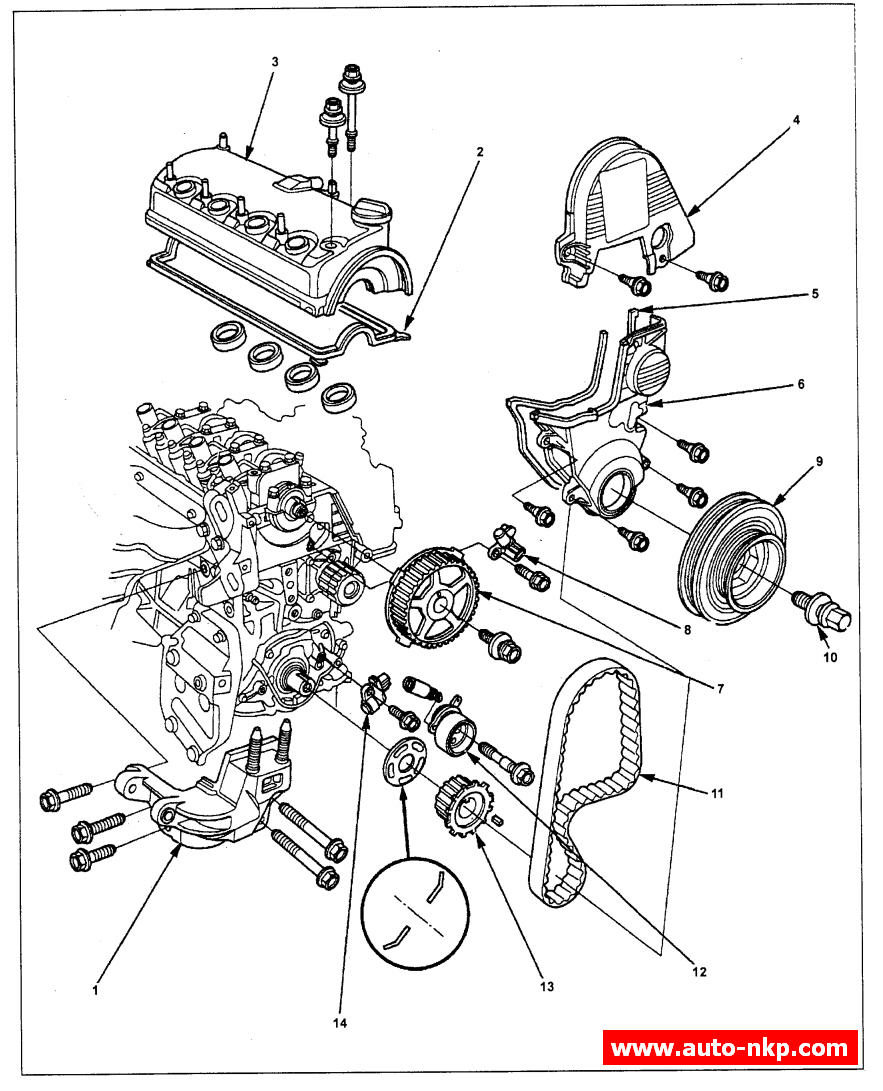 3
2
4
5
6
9
8
10
7
11
12
13
14
1
www.auto-nkp.com