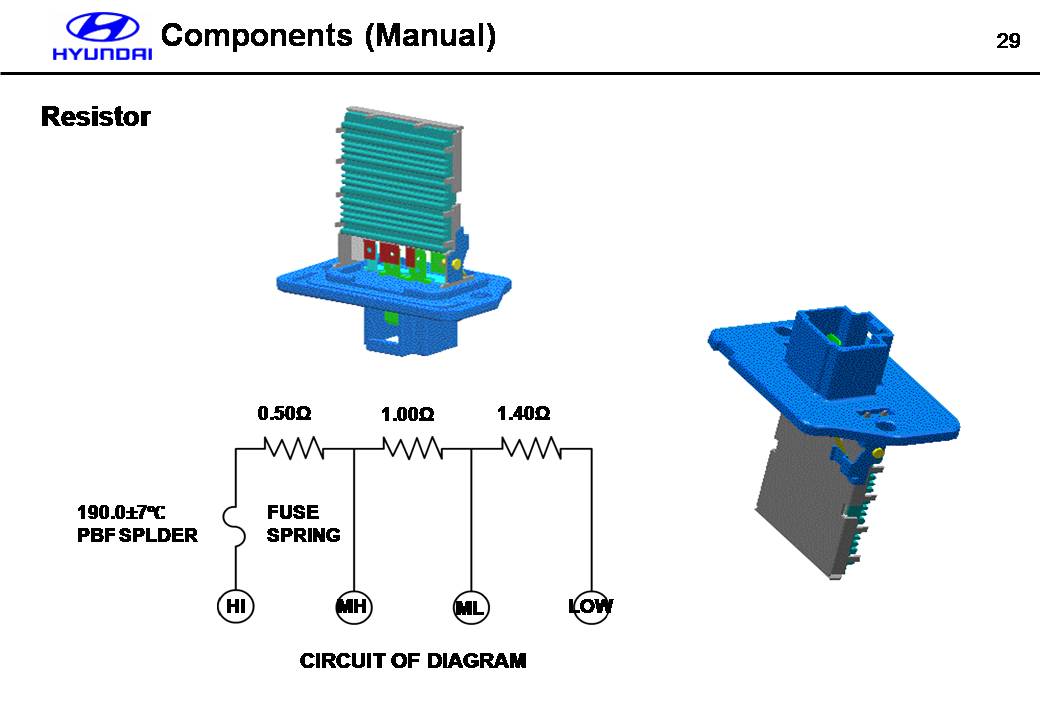 HYUNDAI Components (Manual)

29

Resistor

0.50Ω 1.00Ω 1.40Ω

190.0±7℃
PBF SPLDER

FUSE
SPRING

HI MH ML LOW

CIRCUIT OF DIAGRAM