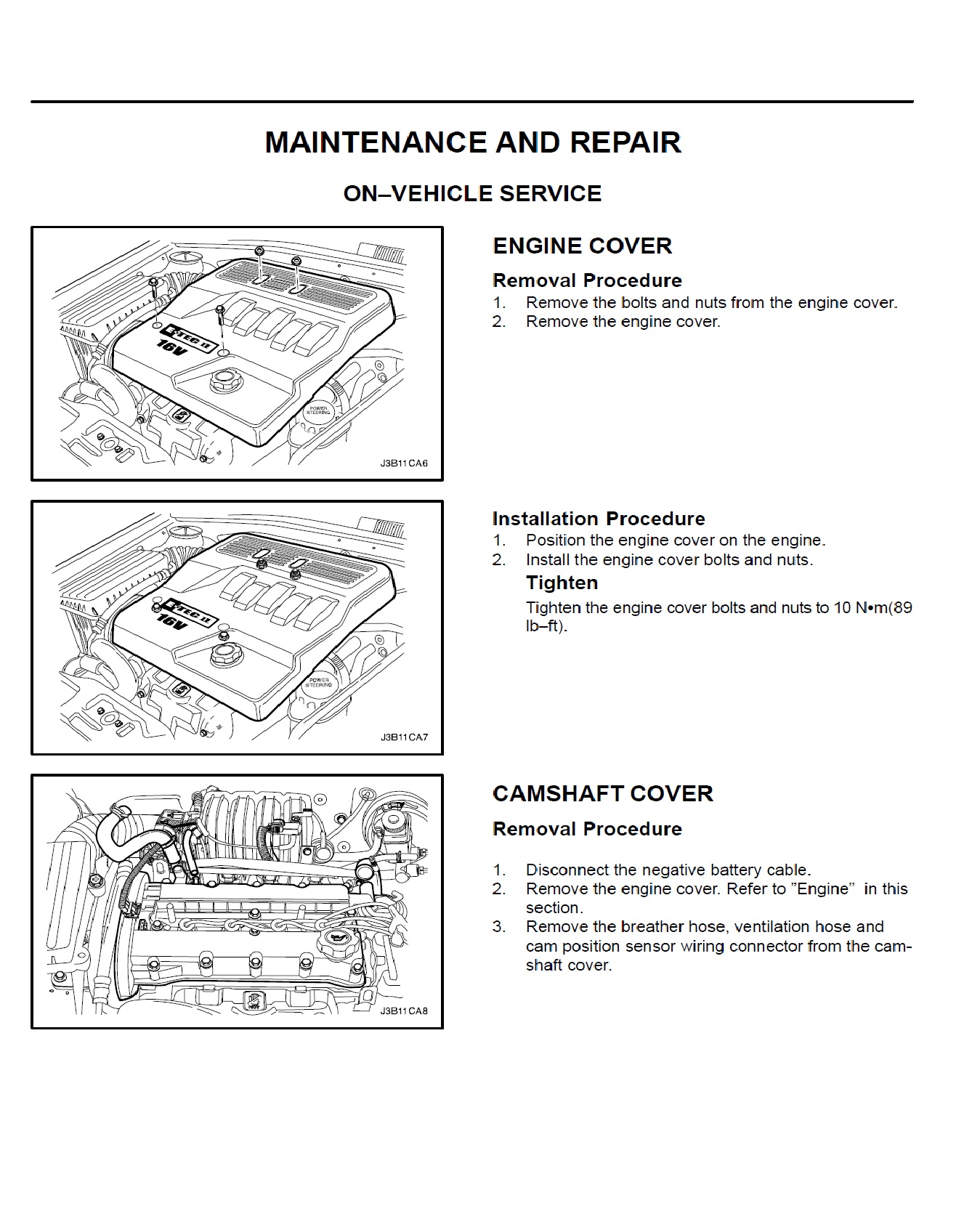 MAINTENANCE AND REPAIR

ON–VEHICLE SERVICE

E-TEC II
16V
POWER STEERING
J3B11CA6

ENGINE COVER

Removal Procedure

1. Remove the bolts and nuts from the engine cover.
2. Remove the engine cover.

E-TEC II
16V
POWER STEERING
J3B11CA7

Installation Procedure

1. Position the engine cover on the engine.
2. Install the engine cover bolts and nuts.

Tighten

Tighten the engine cover bolts and nuts to 10 N•m(89 lb–ft).

J3B11CA8

CAMSHAFT COVER

Removal Procedure

1. Disconnect the negative battery cable.
2. Remove the engine cover. Refer to ”Engine” in this section.
3. Remove the breather hose, ventilation hose and cam position sensor wiring connector from the camshaft cover.