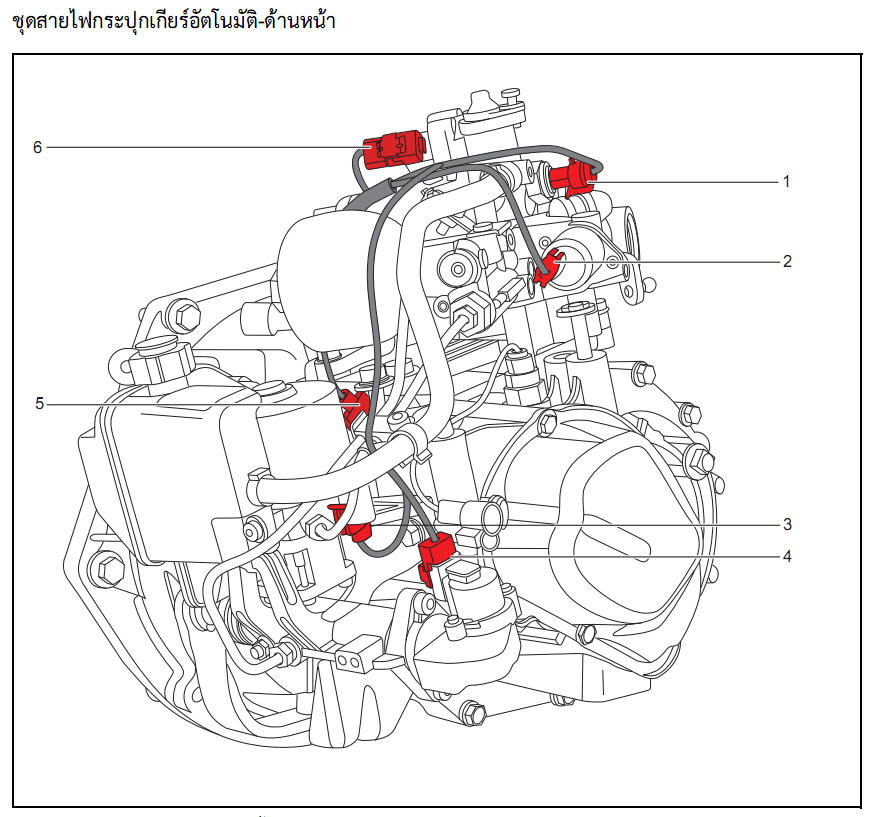 ชุดสายไฟกระปุกเกียร์อัตโนมัติ-ด้านหน้า

6
1
2
5
3
4