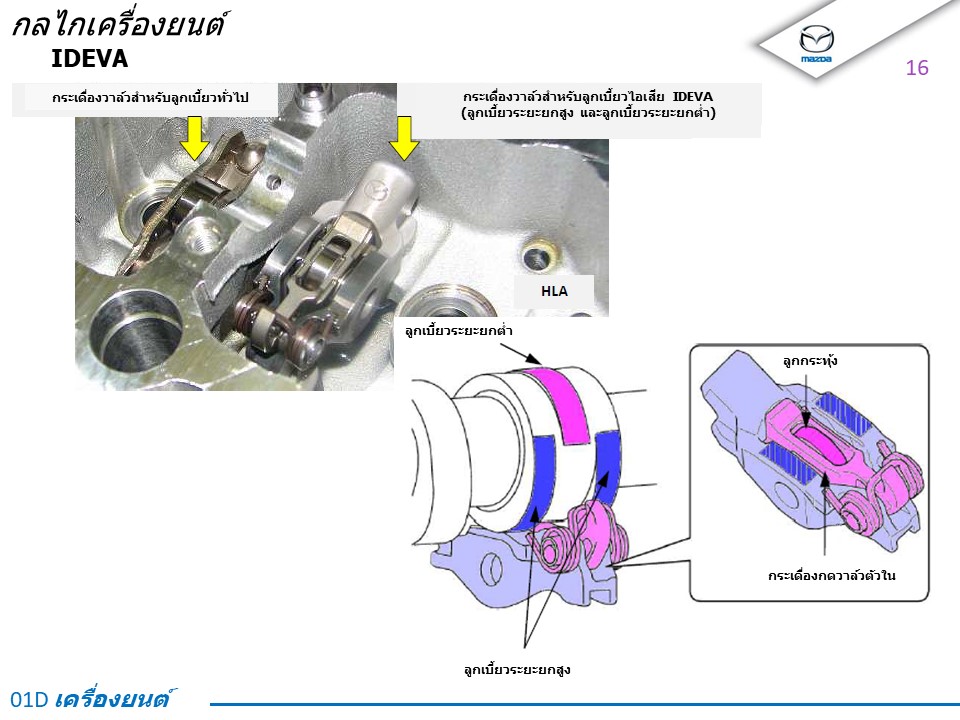 กลไกเครื่องยนต์

IDEVA

mazda

16

กระเดื่องวาล์วสำหรับลูกเบี้ยวทั่วไป

กระเดื่องวาล์วสำหรับลูกเบี้ยวไอเสีย IDEVA (ลูกเบี้ยวระยะยกสูง และลูกเบี้ยวระยะยกต่ำ)

HLA

ลูกเบี้ยวระยะยกต่ำ

ลูกกระทุ้ง

กระเดื่องกดวาล์วตัวใน

ลูกเบี้ยวระยะยกสูง

01D เครื่องยนต์