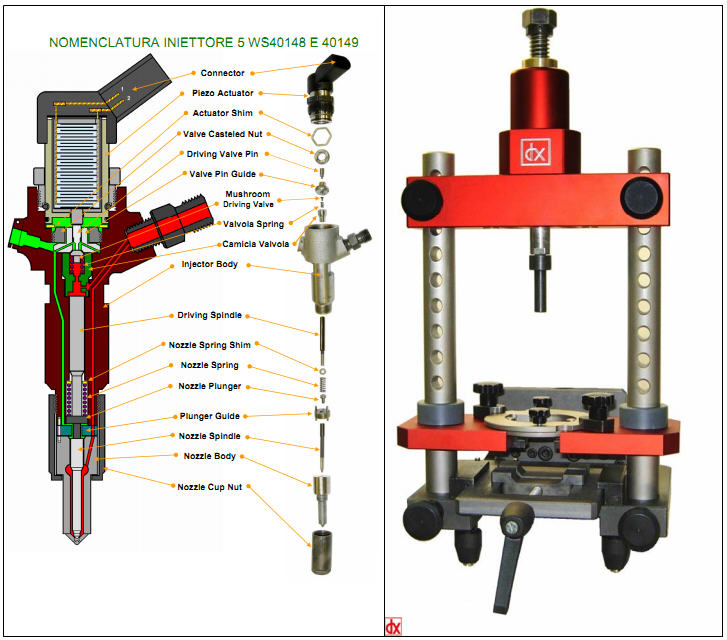 NOMENCLATURA INIETTORE 5 WS40148 E 40149

1
2

Connector
Piezo Actuator
Actuator Shim
Valve Casteled Nut
Driving Valve Pin
Valve Pin Guide
Mushroom Driving Valve
Valvola Spring
Camicia Valvola
Injector Body
Driving Spindle
Nozzle Spring Shim
Nozzle Spring
Nozzle Plunger
Plunger Guide
Nozzle Spindle
Nozzle Body
Nozzle Cup Nut

dx

dx