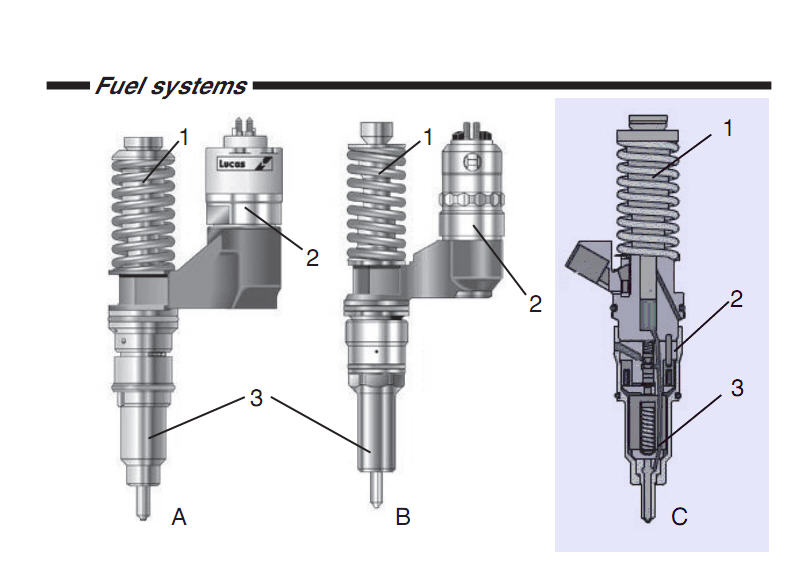 Fuel systems

1
Lucas
2
3
A

1
2
3
B

1
2
3
C