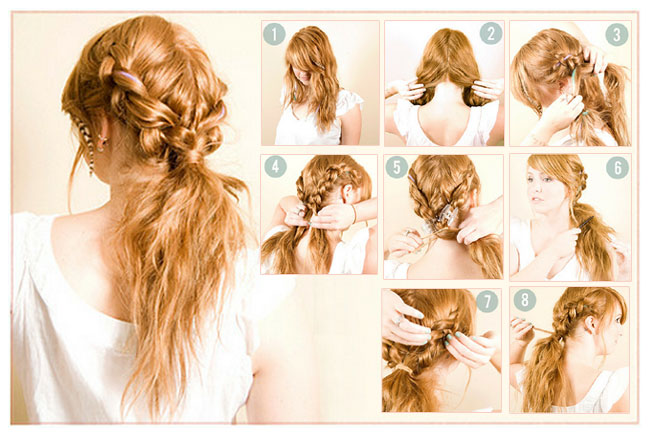 1
2
3
4
5
6
7
8